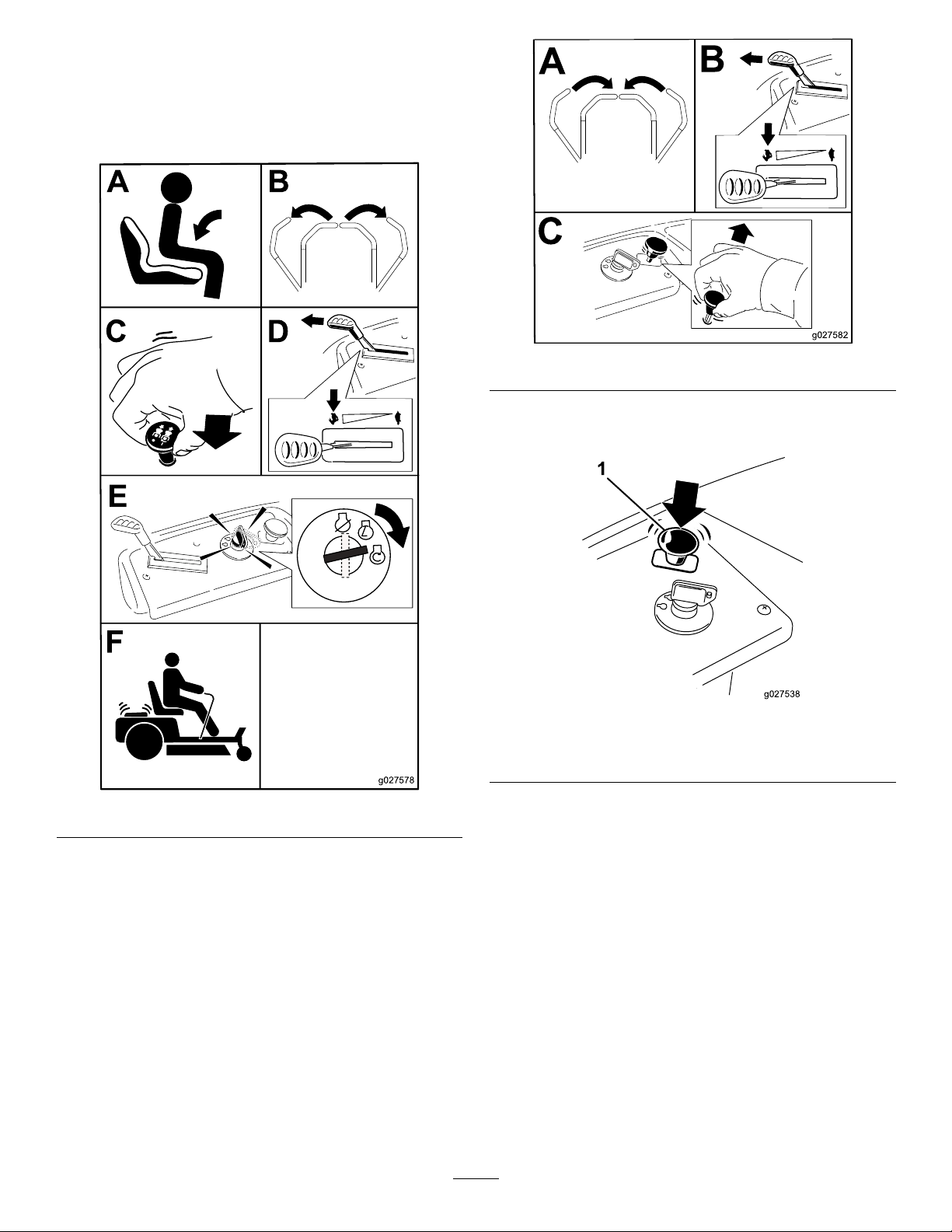 A

B

C

D

E

F

g027578

A

B

C

g027582

1

g027538