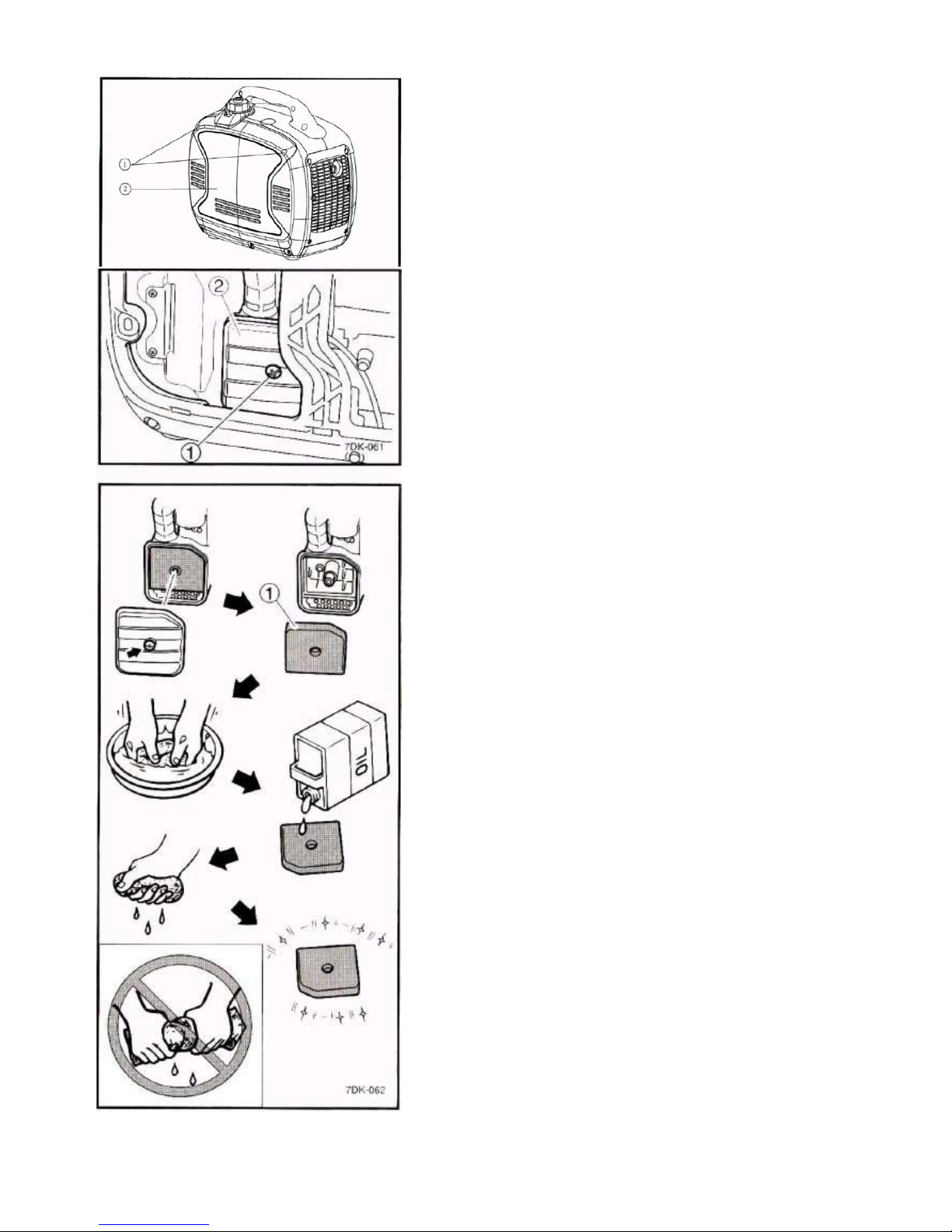 ①
②

②
①
7DK-061

①
OIL
7DK-062