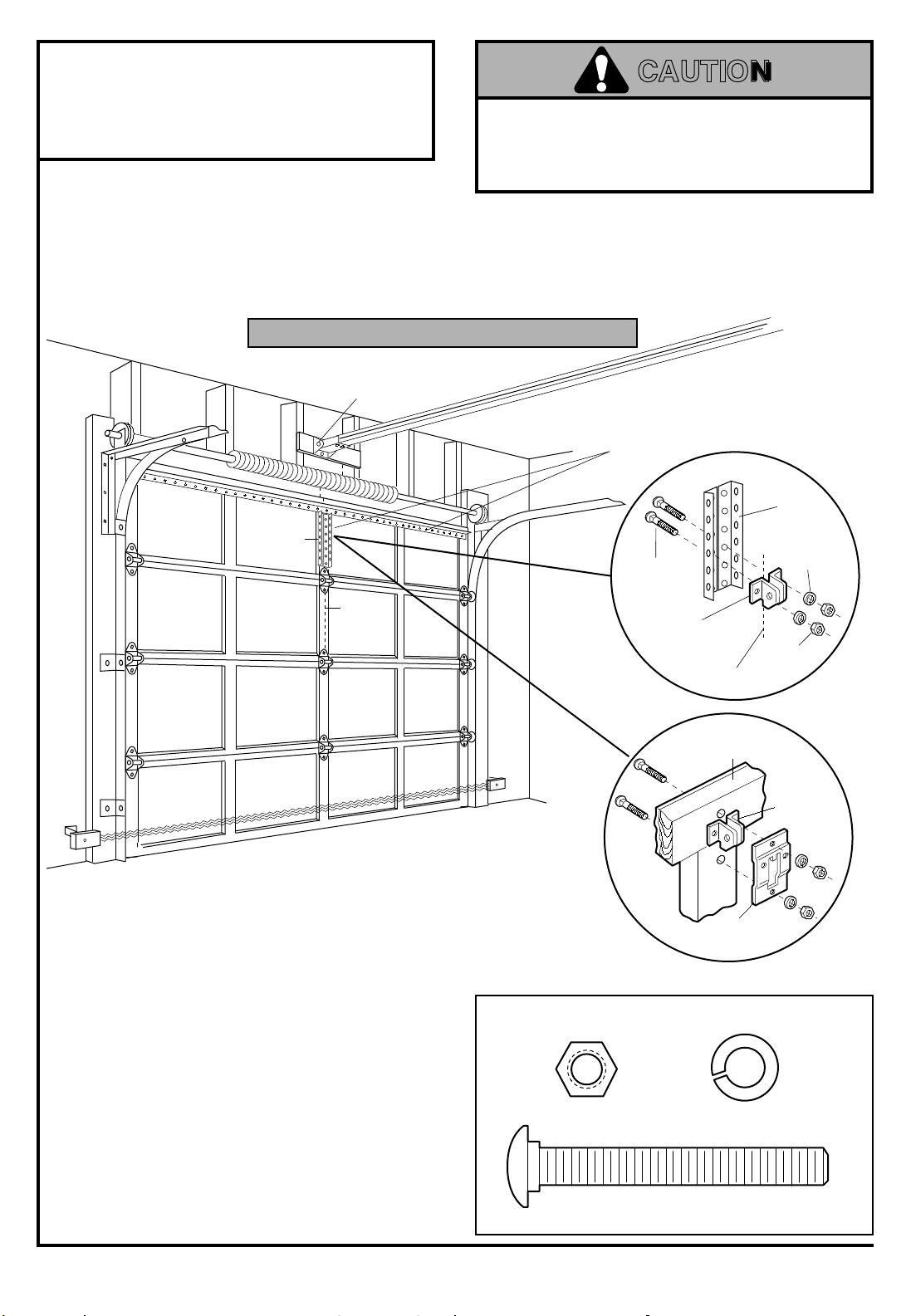 CAUTION