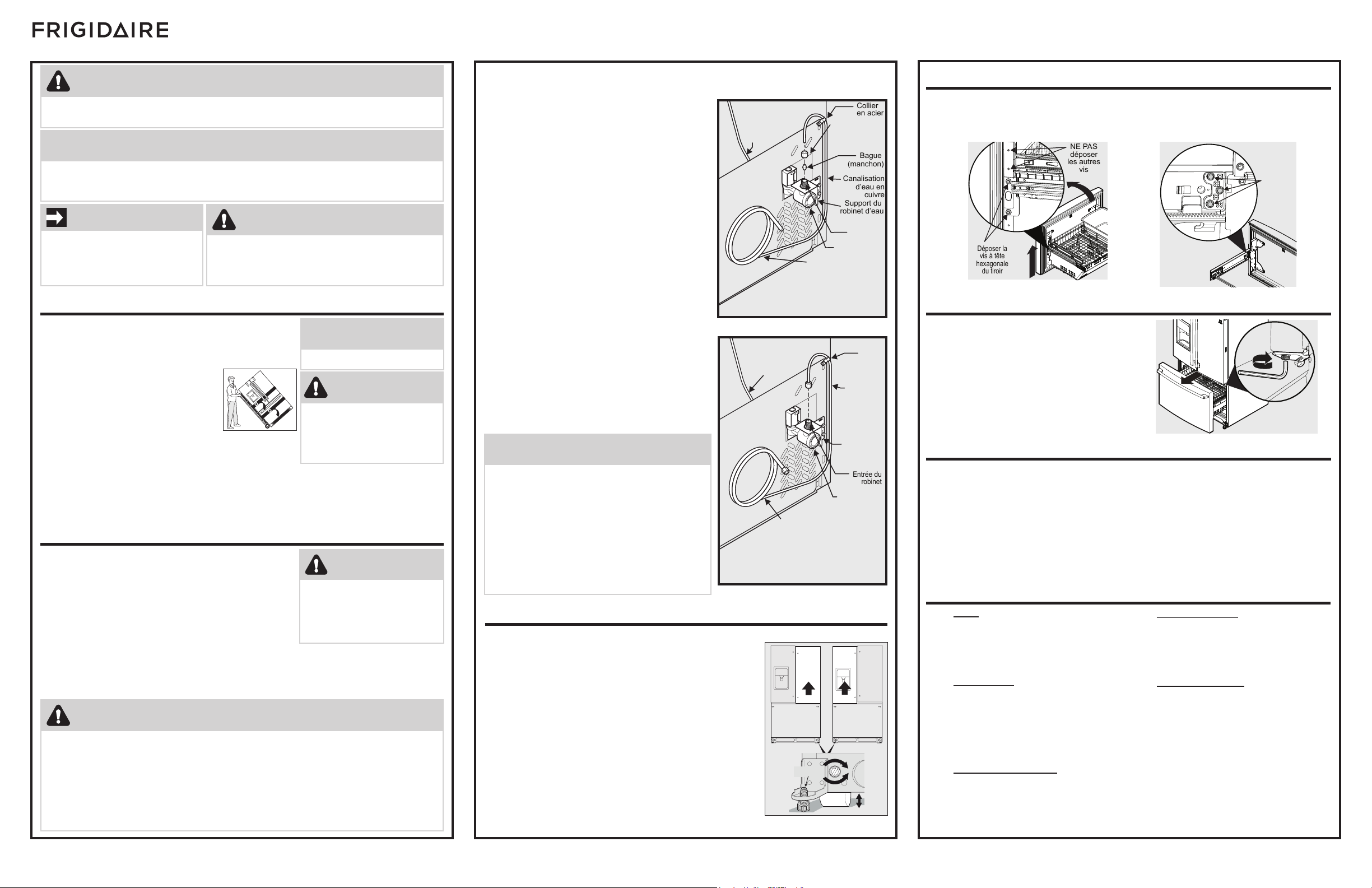 FRIGIDAIRE

Collier en acier

Bague (manchon)

Canalisation d'eau en cuivre

Support du robinet d'eau

Entrée du robinet

NE PAS déposer les autres vis

Déposer la vis à tête hexagonale du tiroir