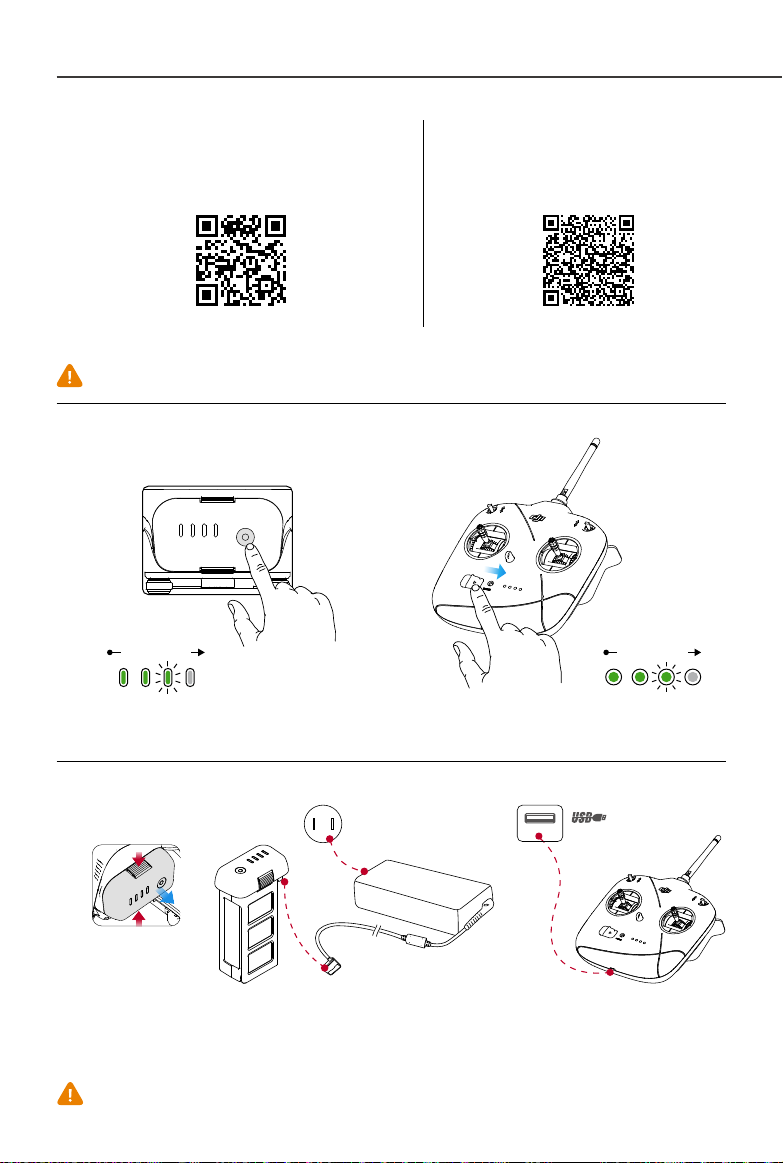 USB