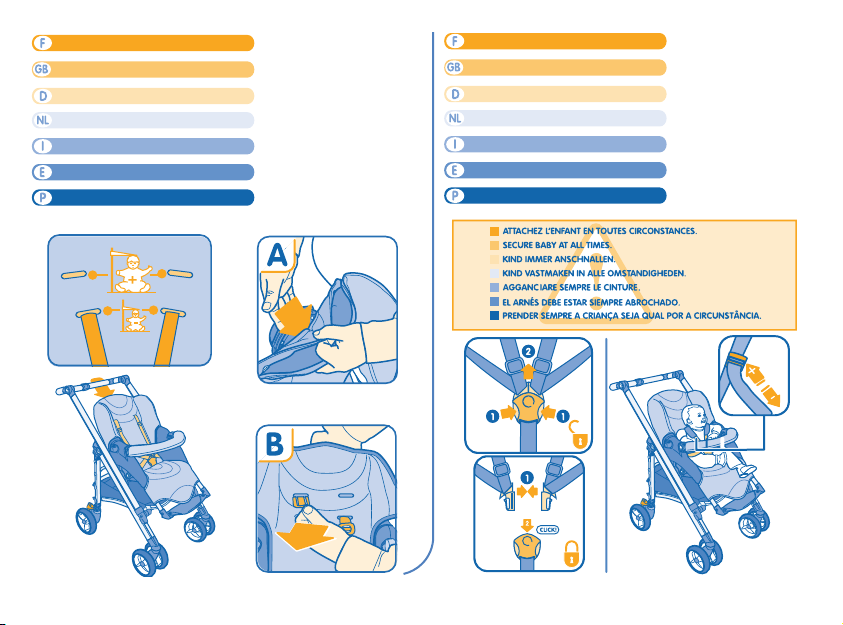 F
GB
D
NL
I
E
P

A
B

F
GB
D
NL
I
E
P

ATTACHEZ L'ENFANT EN TOUTES CIRCONSTANCES.
SECURE BABY AT ALL TIMES.
KIND IMMER ANSCHNALLEN.
KIND VASTMAKEN IN ALLE OMSTANDIGHEDEN.
AGGANCIARE SEMPRE LE CINTURE.
EL ARNÉS DEBE ESTAR SIEMPRE ABROCHADO.
PRENDER SEMPRE A CRIANÇA SEJA QUAL POR A CIRCUNSTÂNCIA.

2
1
1
1
CLICK!