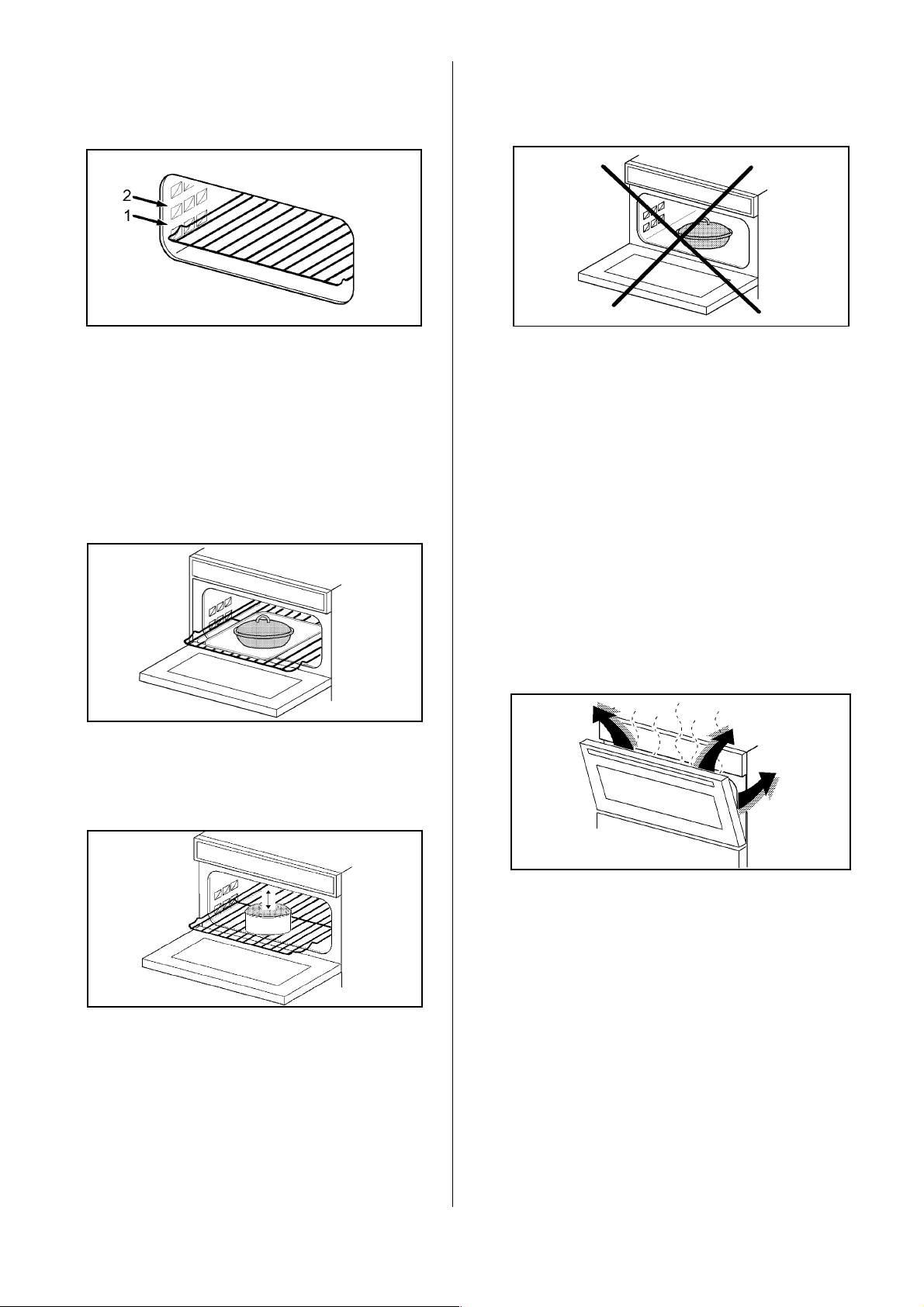 2
1