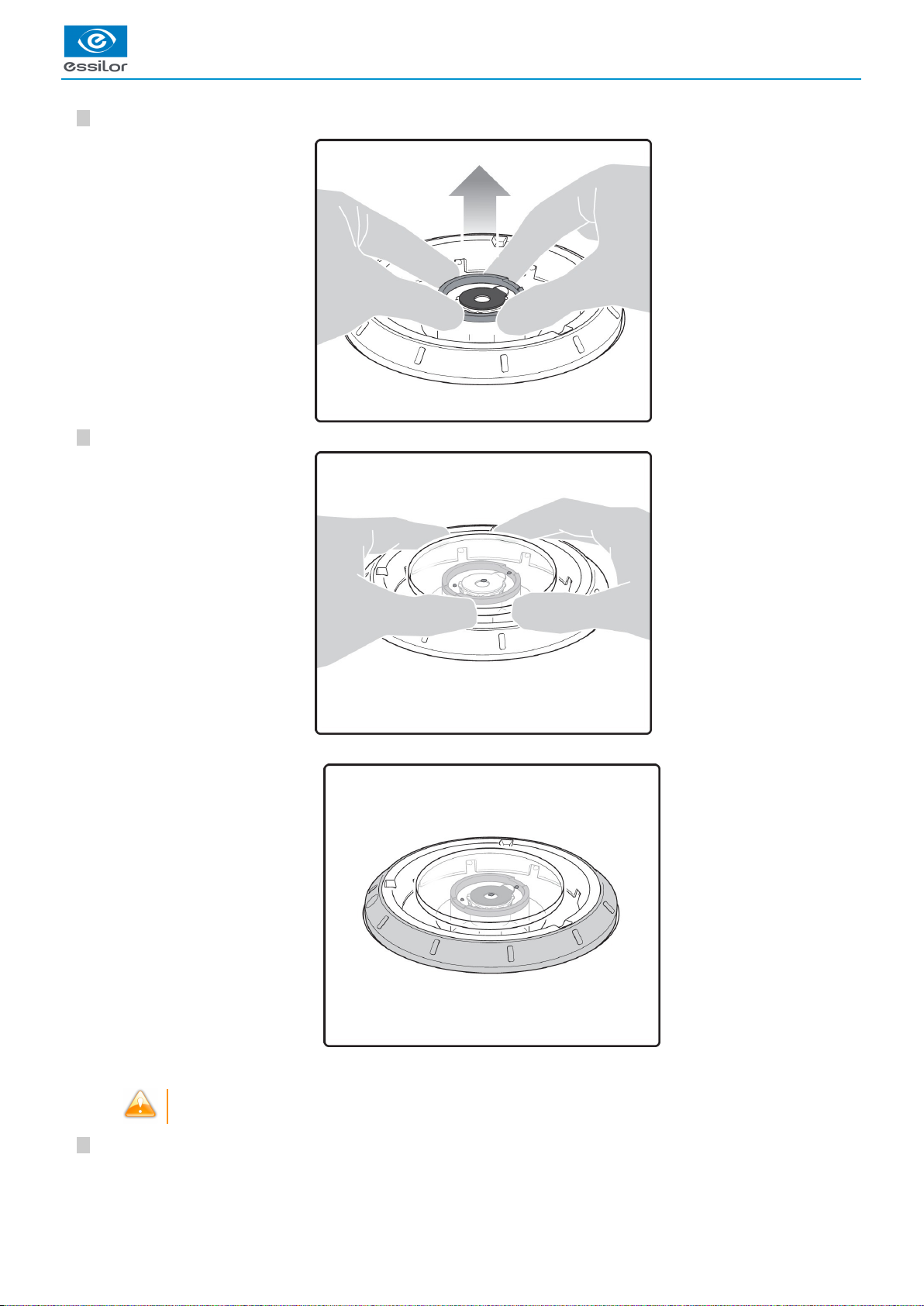 essilor