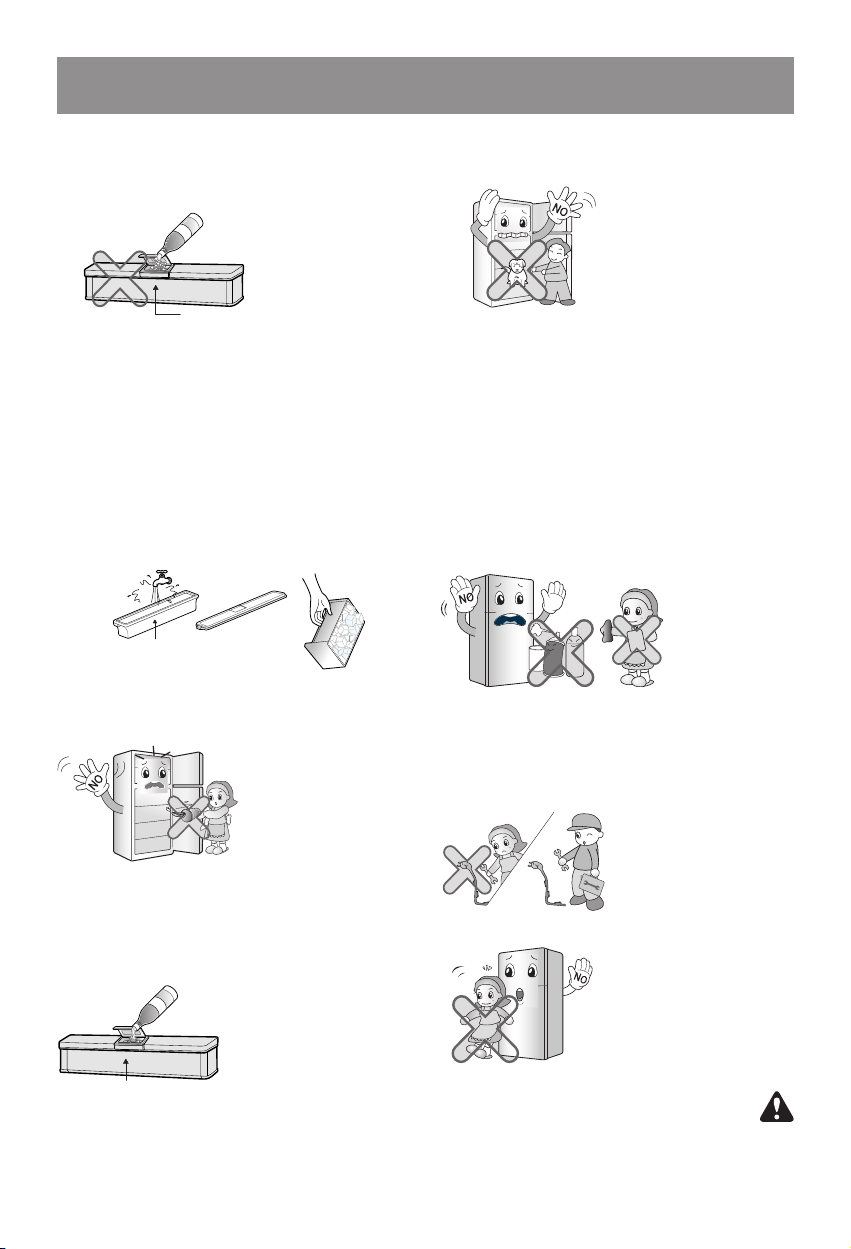 NO

NO

NO

NO