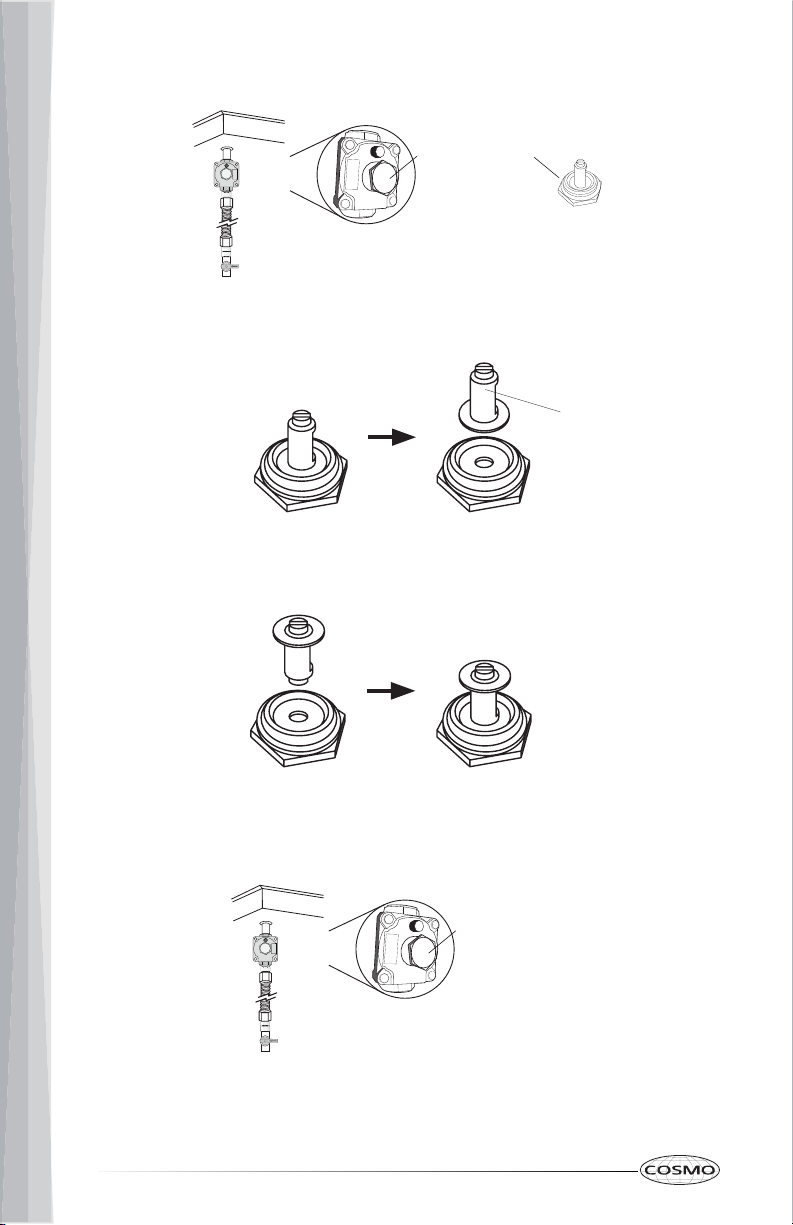 COSMO