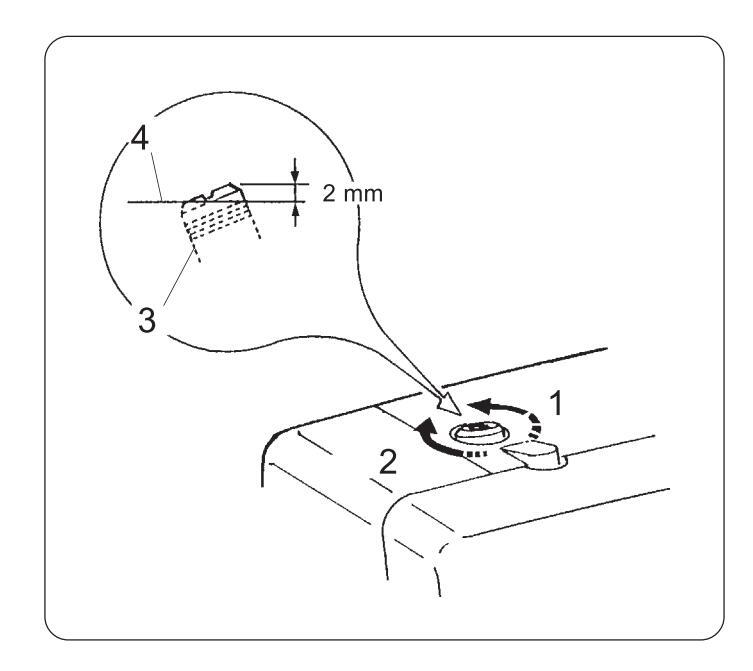 4
2 mm
3
1
2