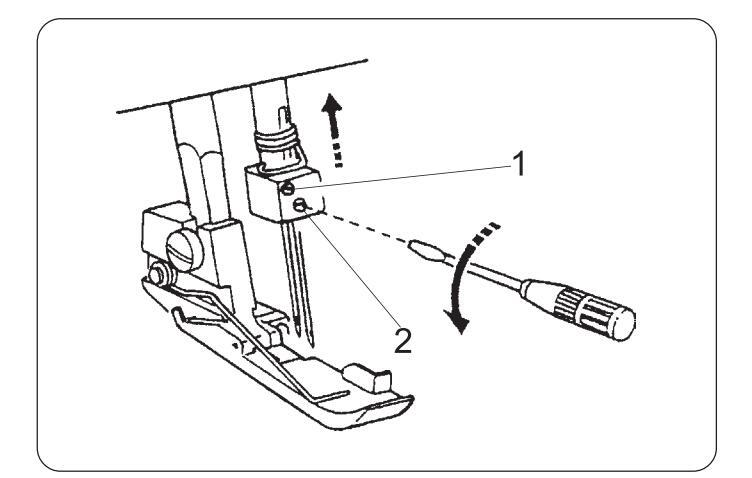 1

2