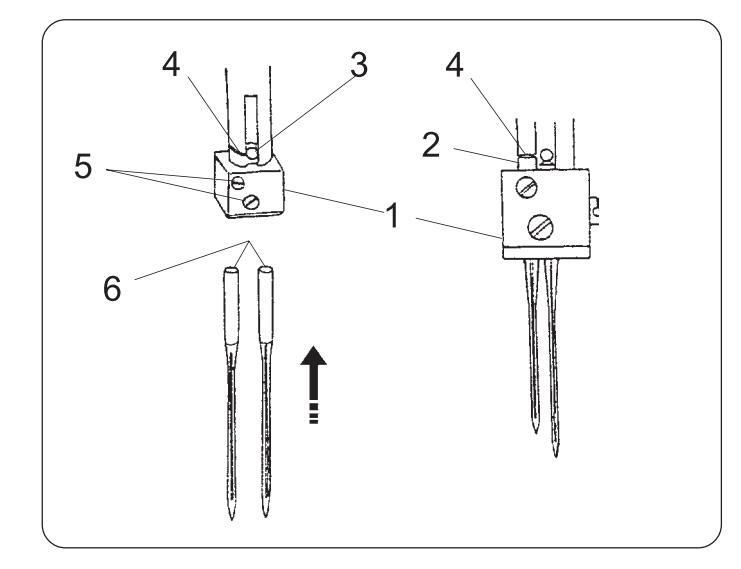 4
3
4
2
5
1
6