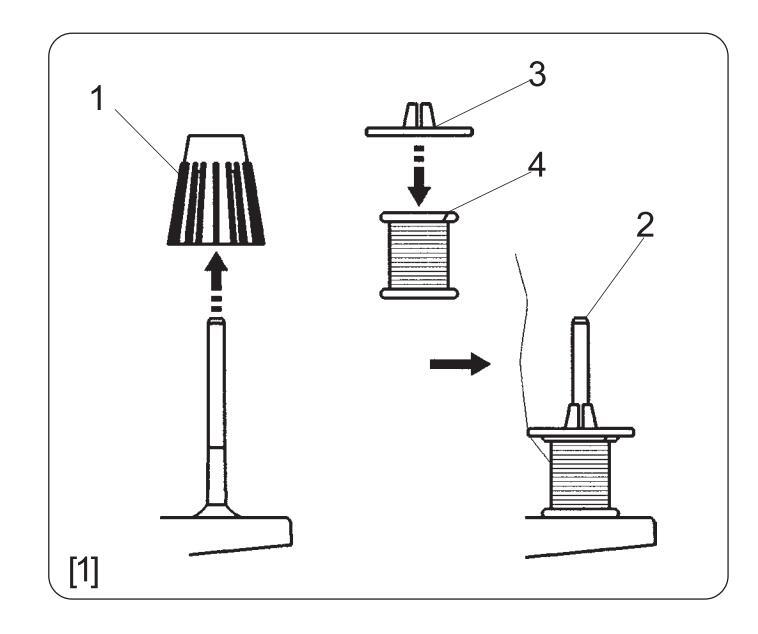 1
3
4
2
[1]