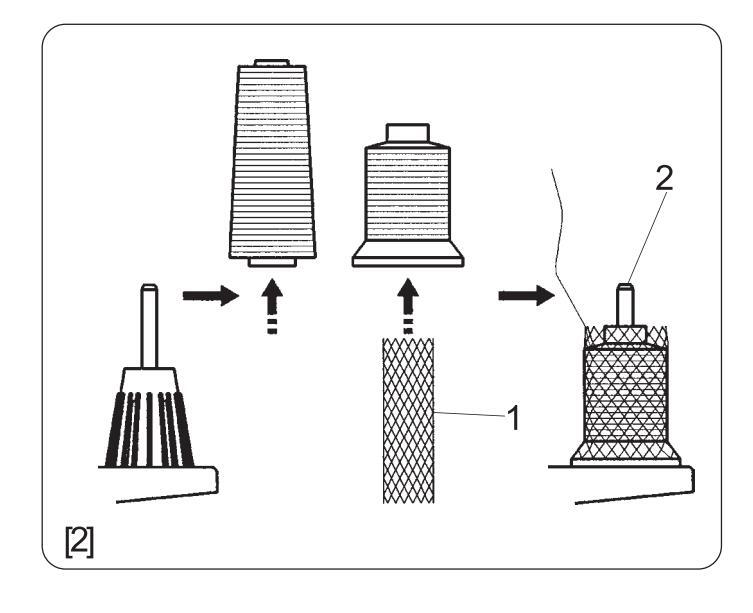 2

1

[2]