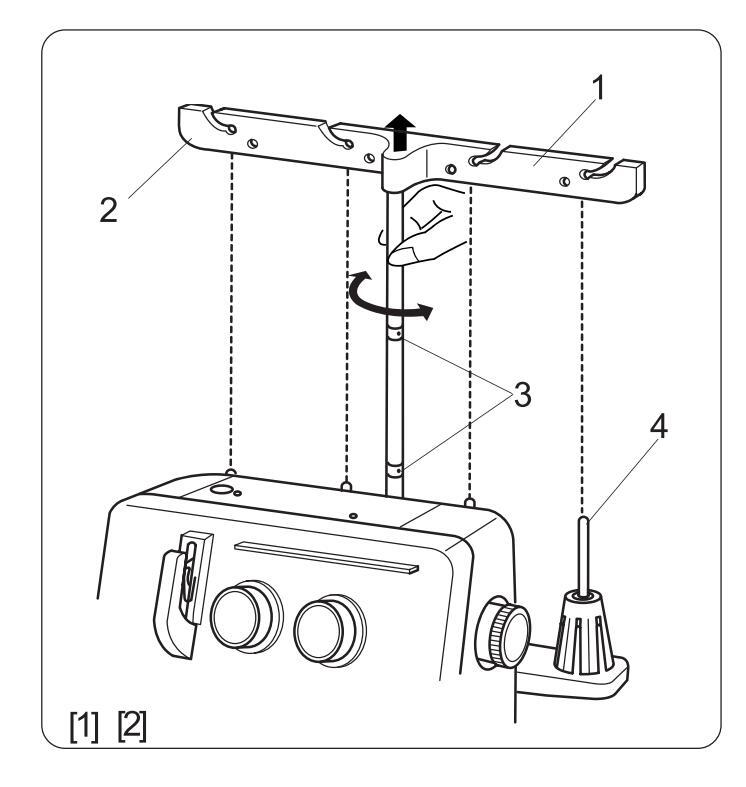 1
2
3
4
[1] [2]