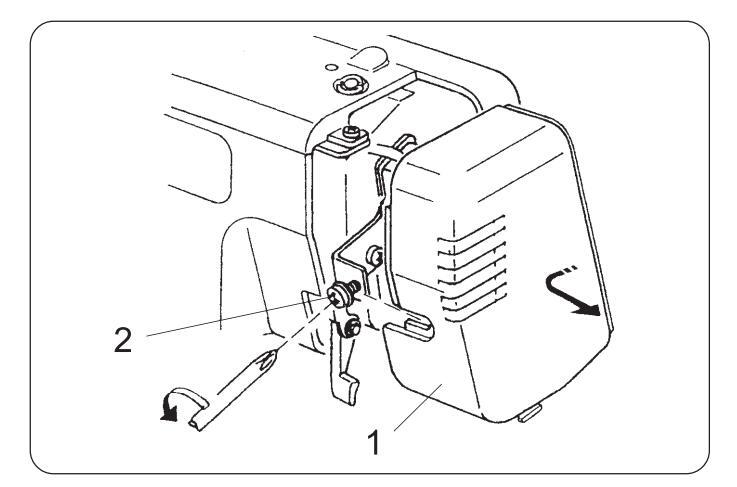 2

1