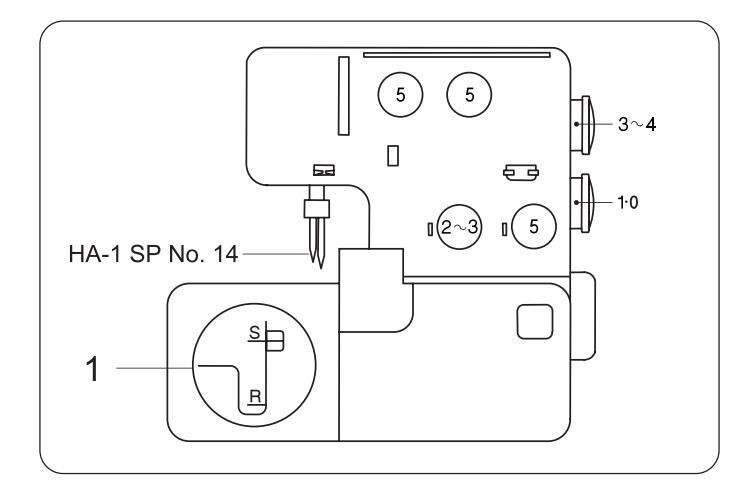 5
5
3~4
1·0
2~3
5
HA-1 SP No. 14
S
1
R