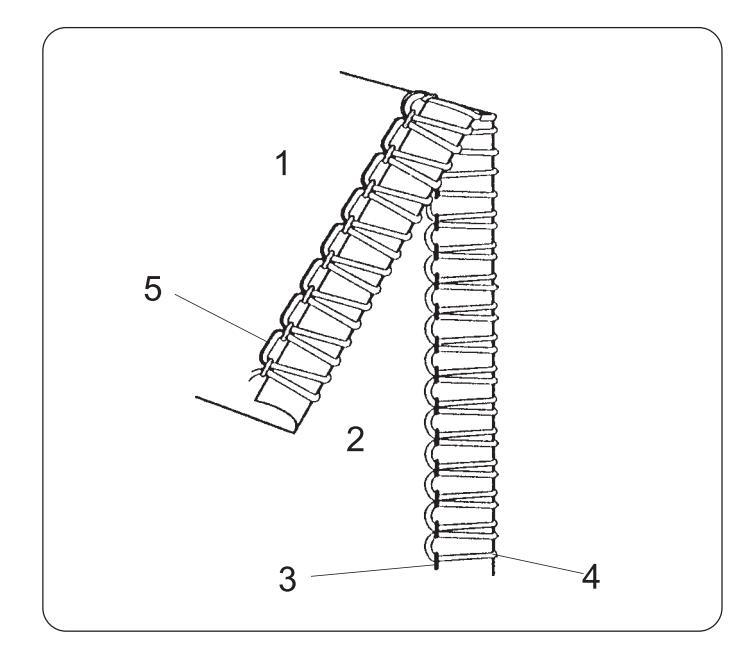 1
5
2
3
4