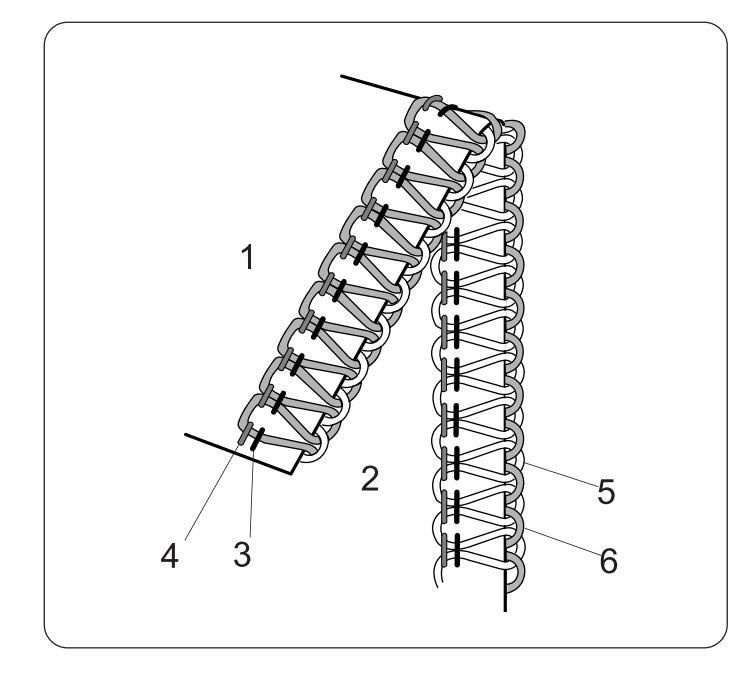 1
2
4
3
5
6