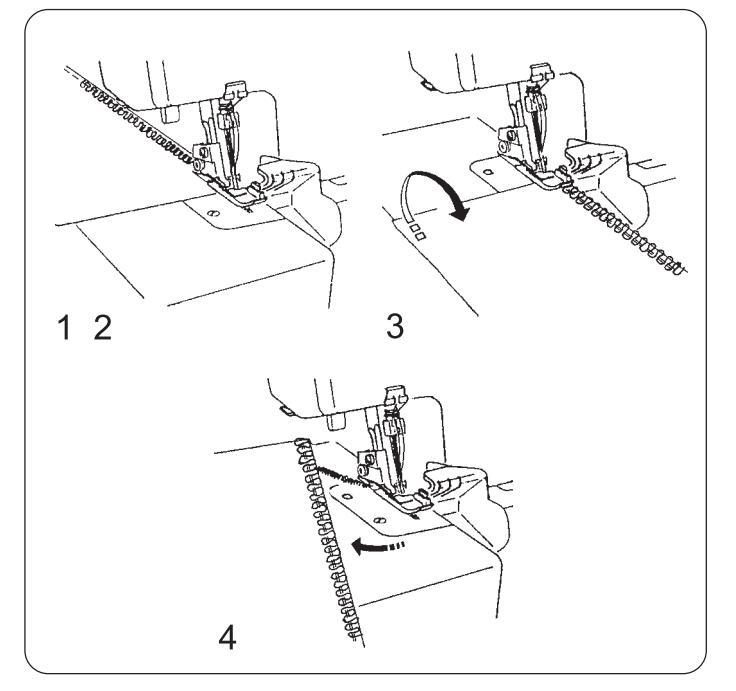 1 2

3

4