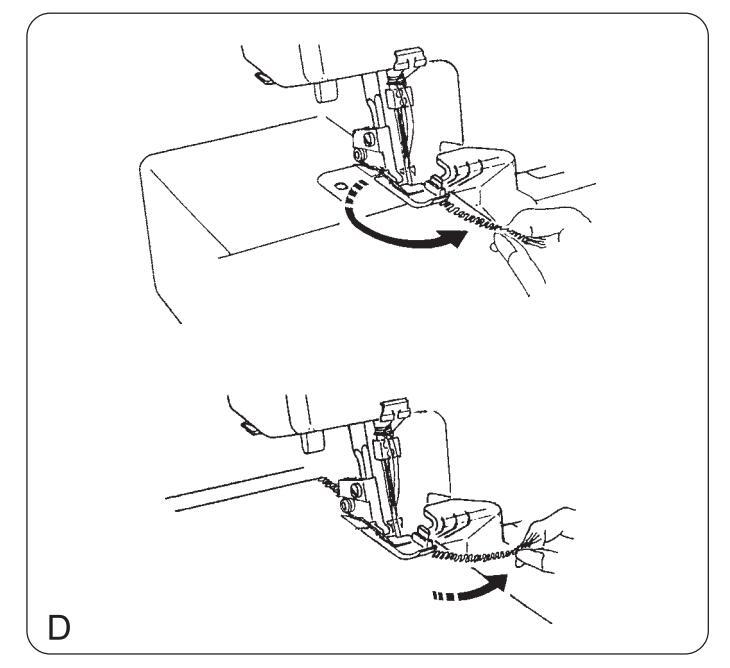 D