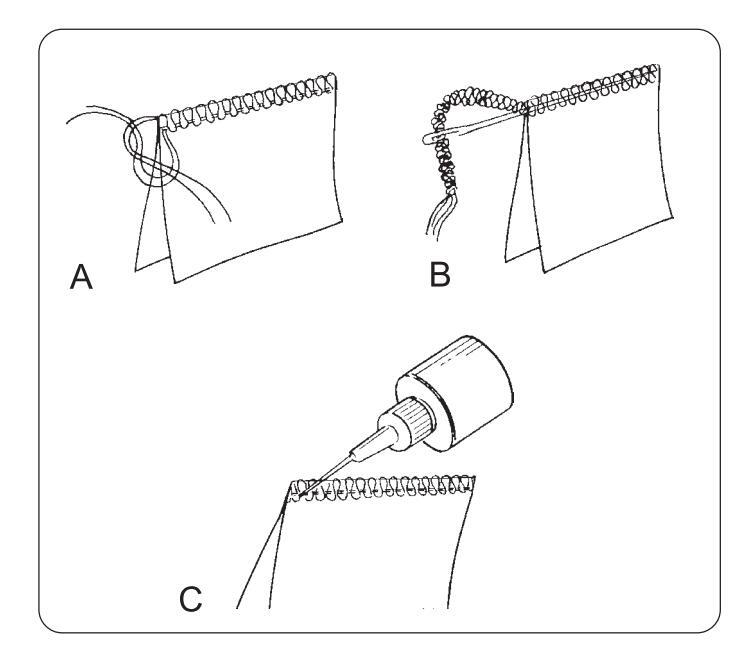 A

B

C