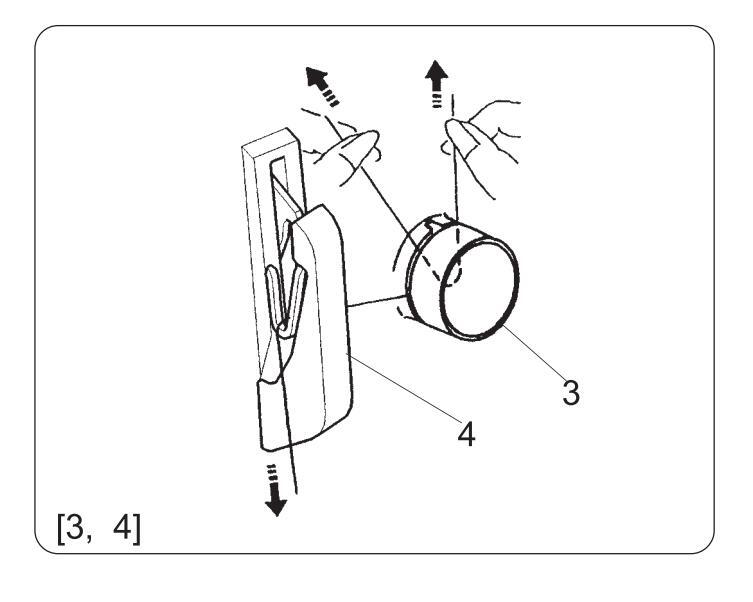 3
4
[3, 4]