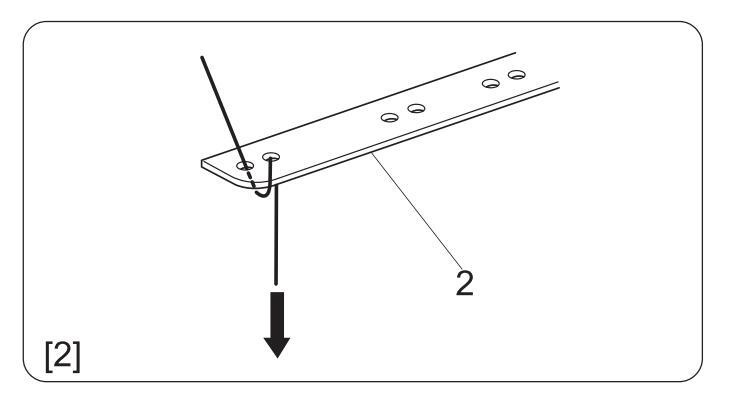 2

[2]