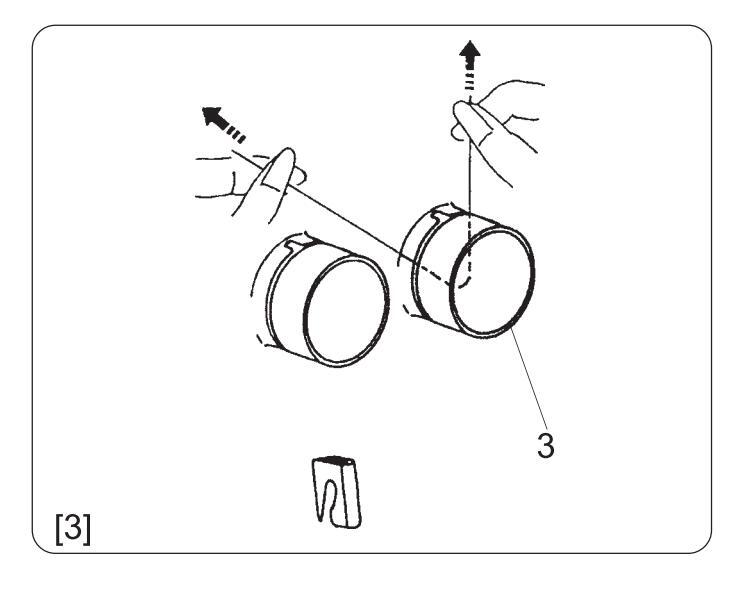 3

[3]