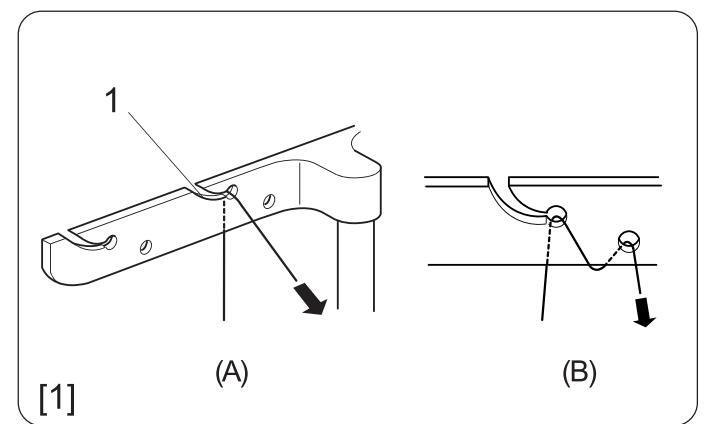 1

(A)

(B)

[1]