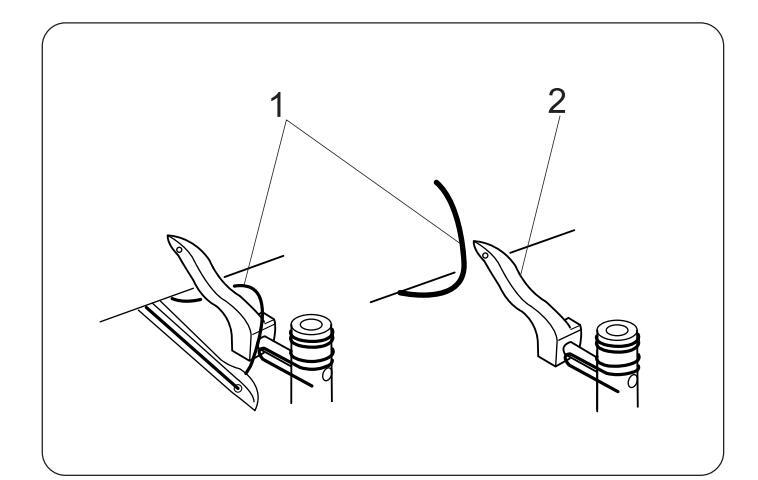 1
2