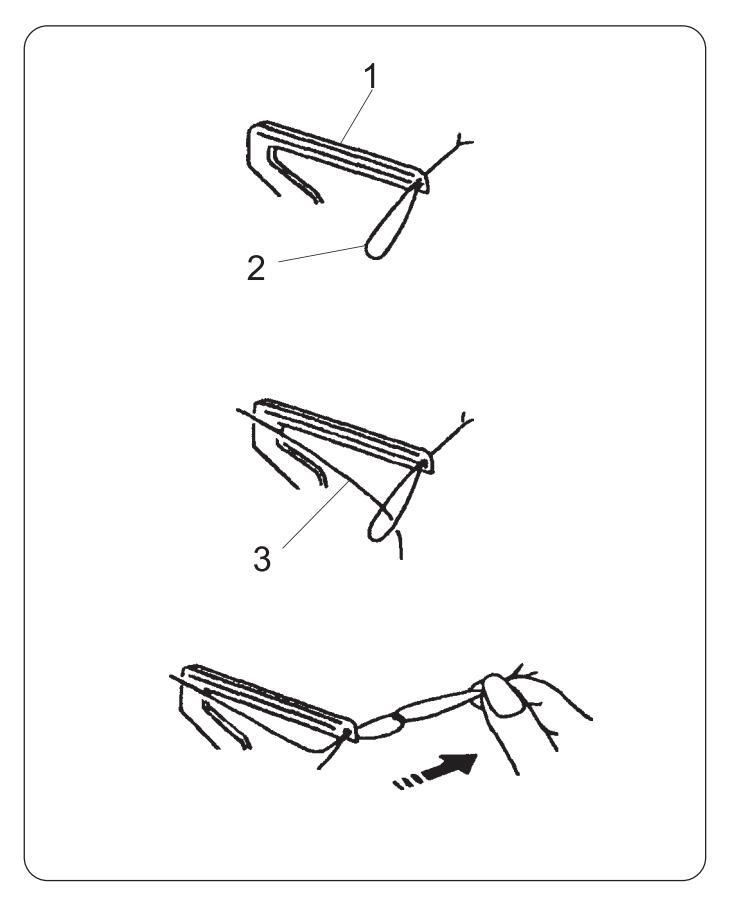 1
2
3