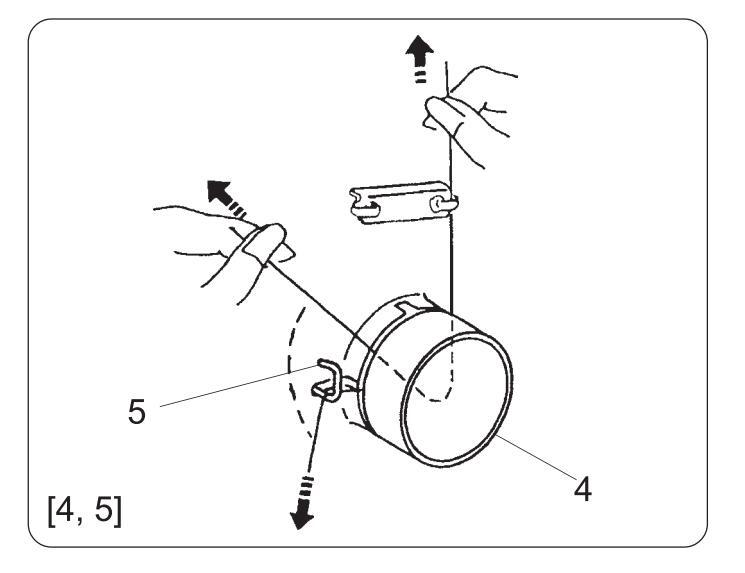 5
4
[4, 5]