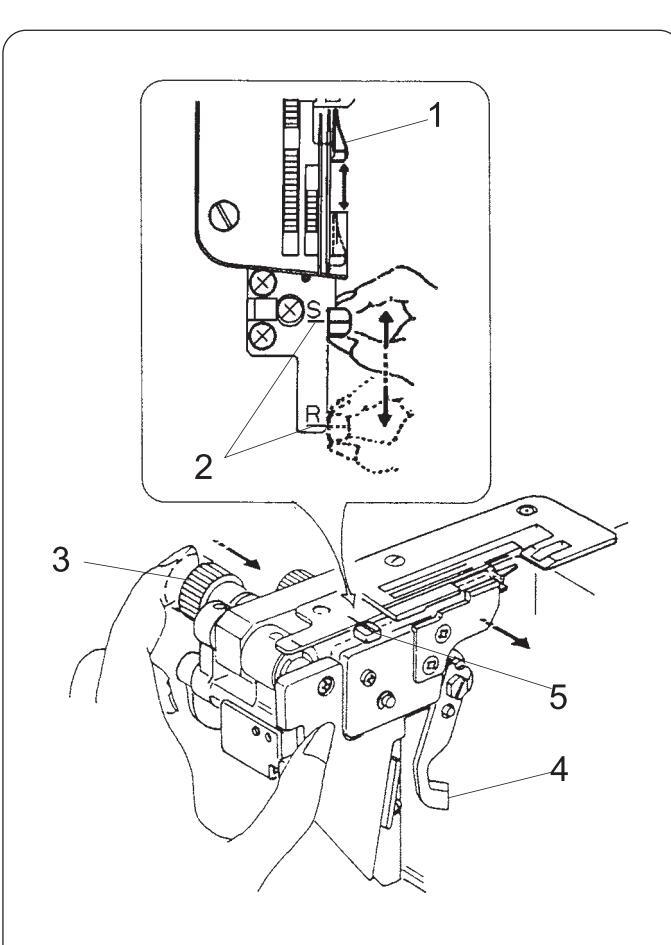 1
S
R
2
3
5
4