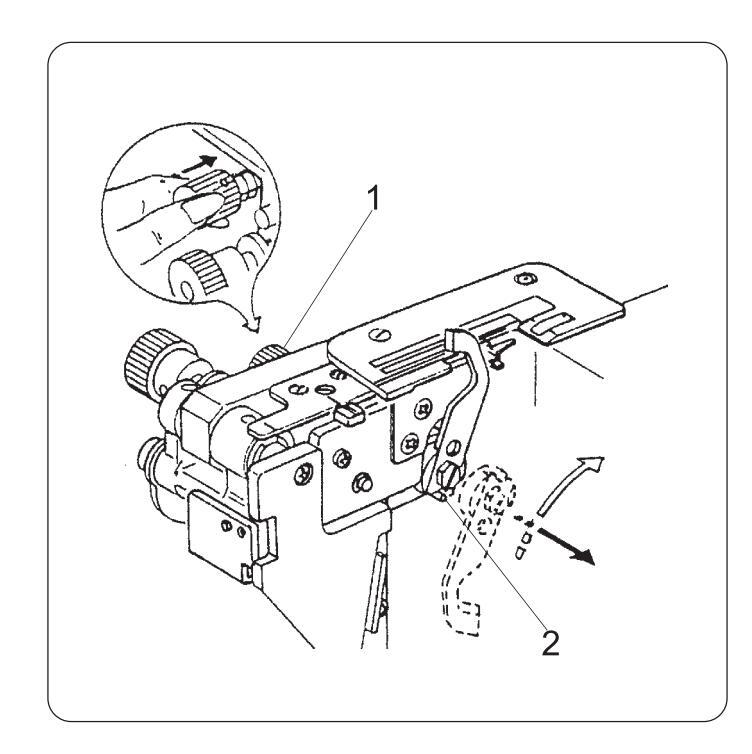 1

2