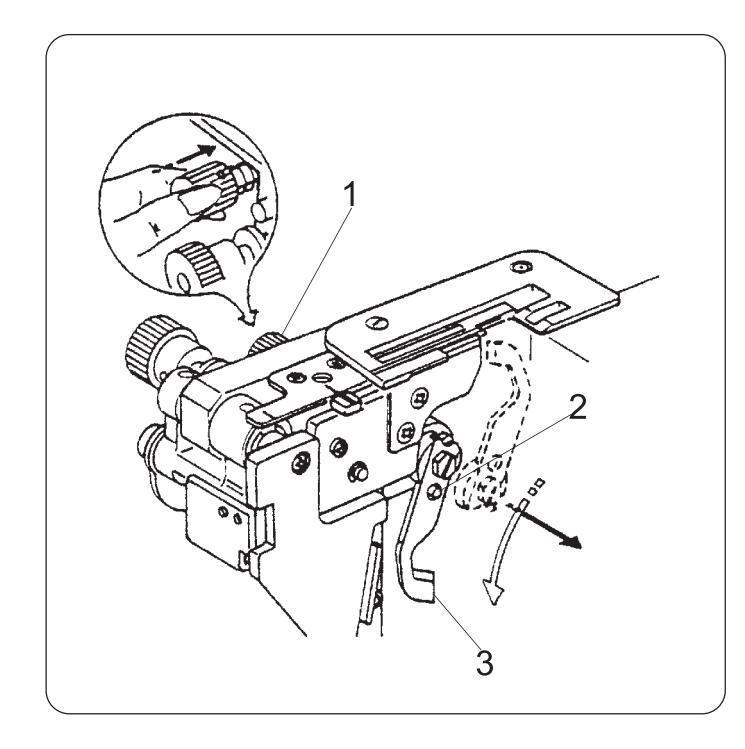 1
2
3