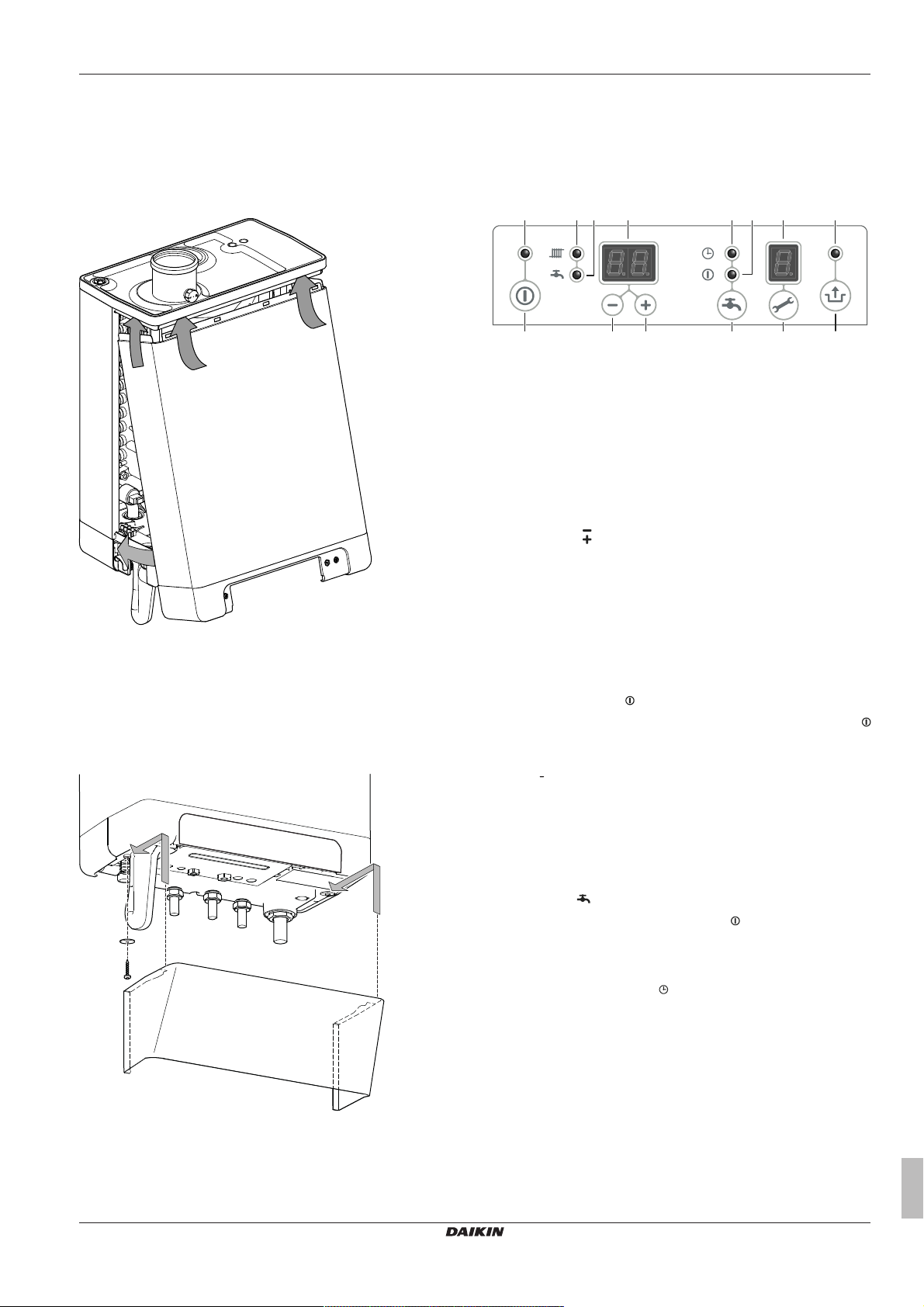 DAIKIN