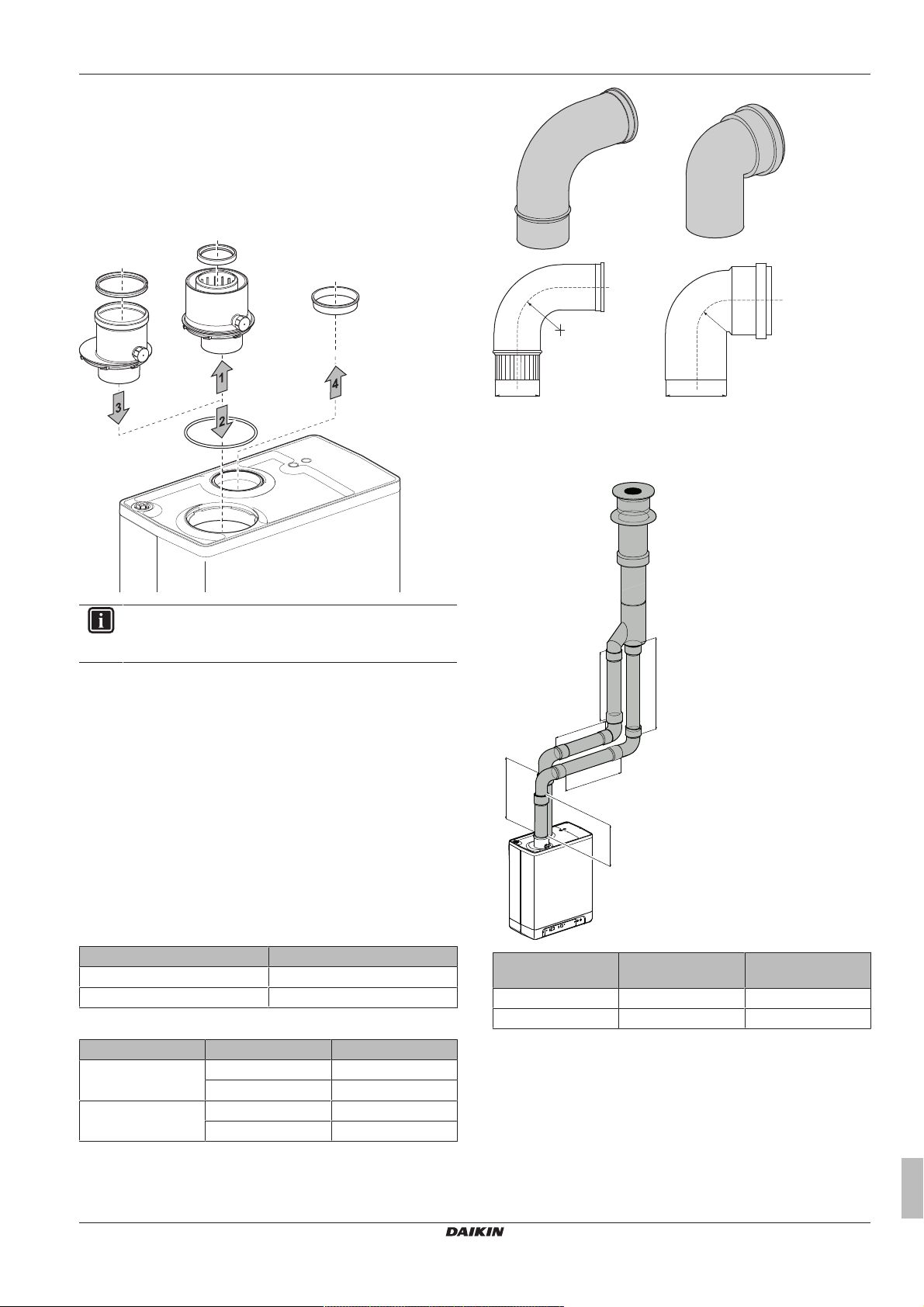 1
2
3
4

DAIKIN