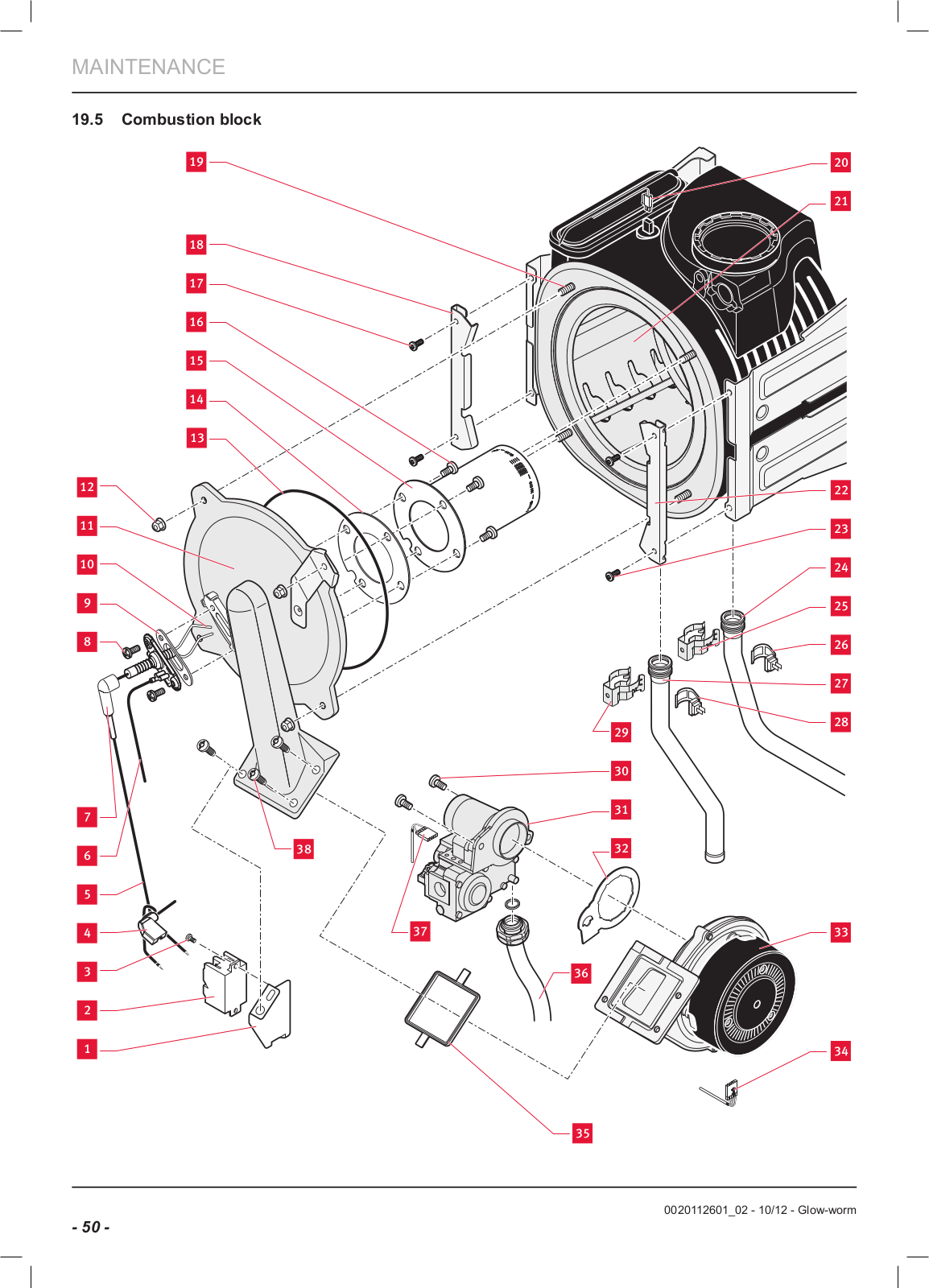 MAINTENANCE

19.5 Combustion block

19
18
17
16
15
14
13
12
11
10
9
8
7
6
5
4
3
2
1
20
21
22
23
24
25
26
27
28
29
30
31
32
33
34
35
36
37
38

0020112601_02 - 10/12 - Glow-worm

- 50 -