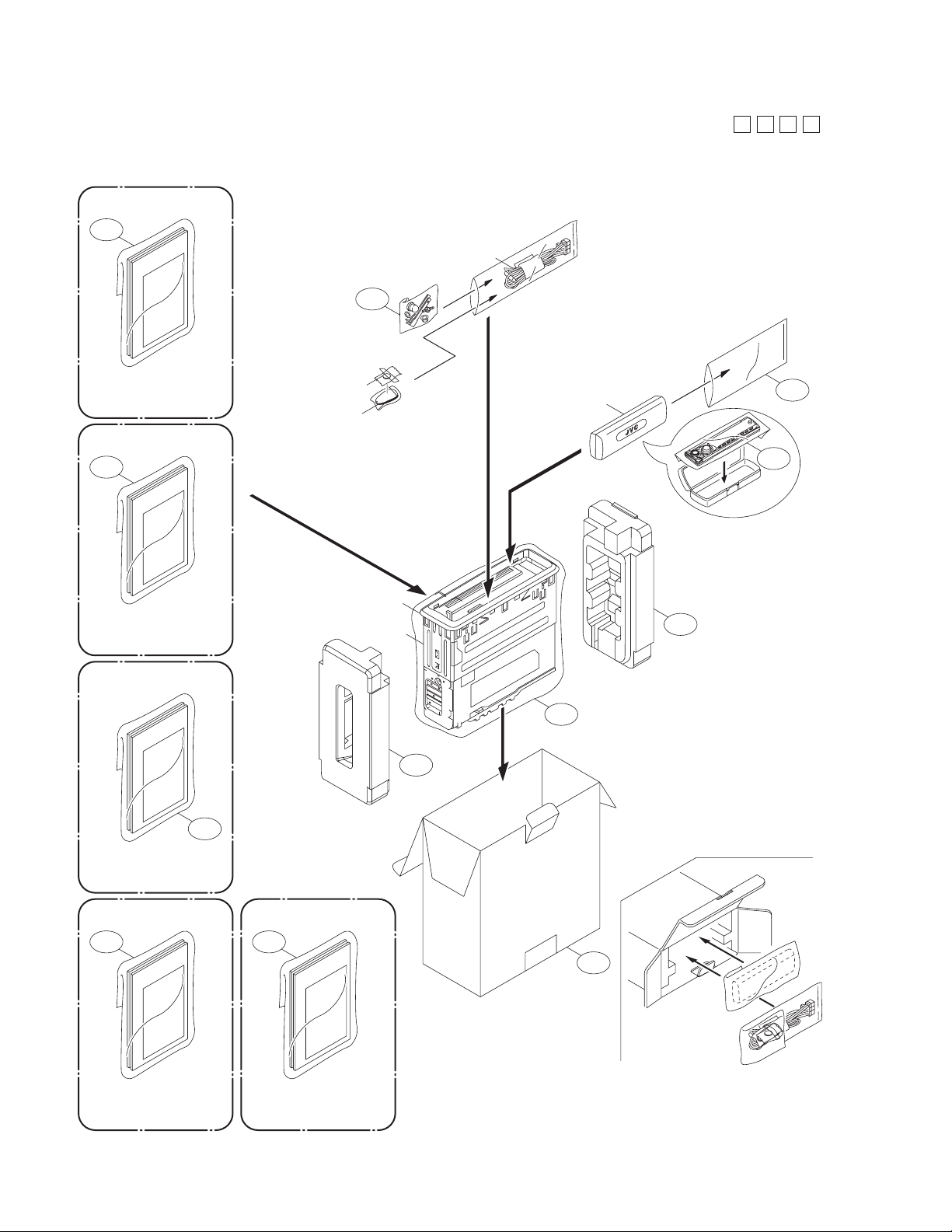 JVC