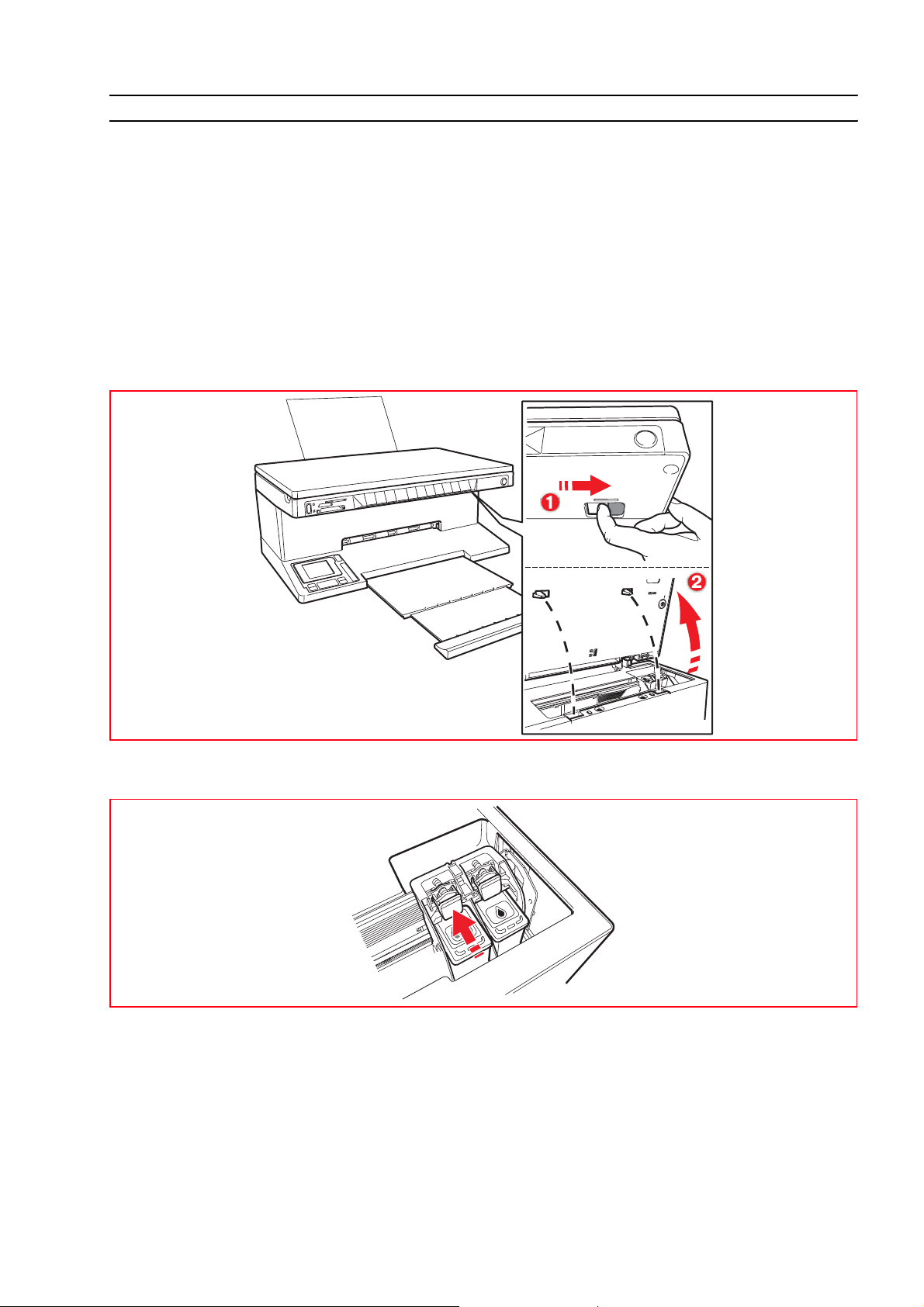 1

2