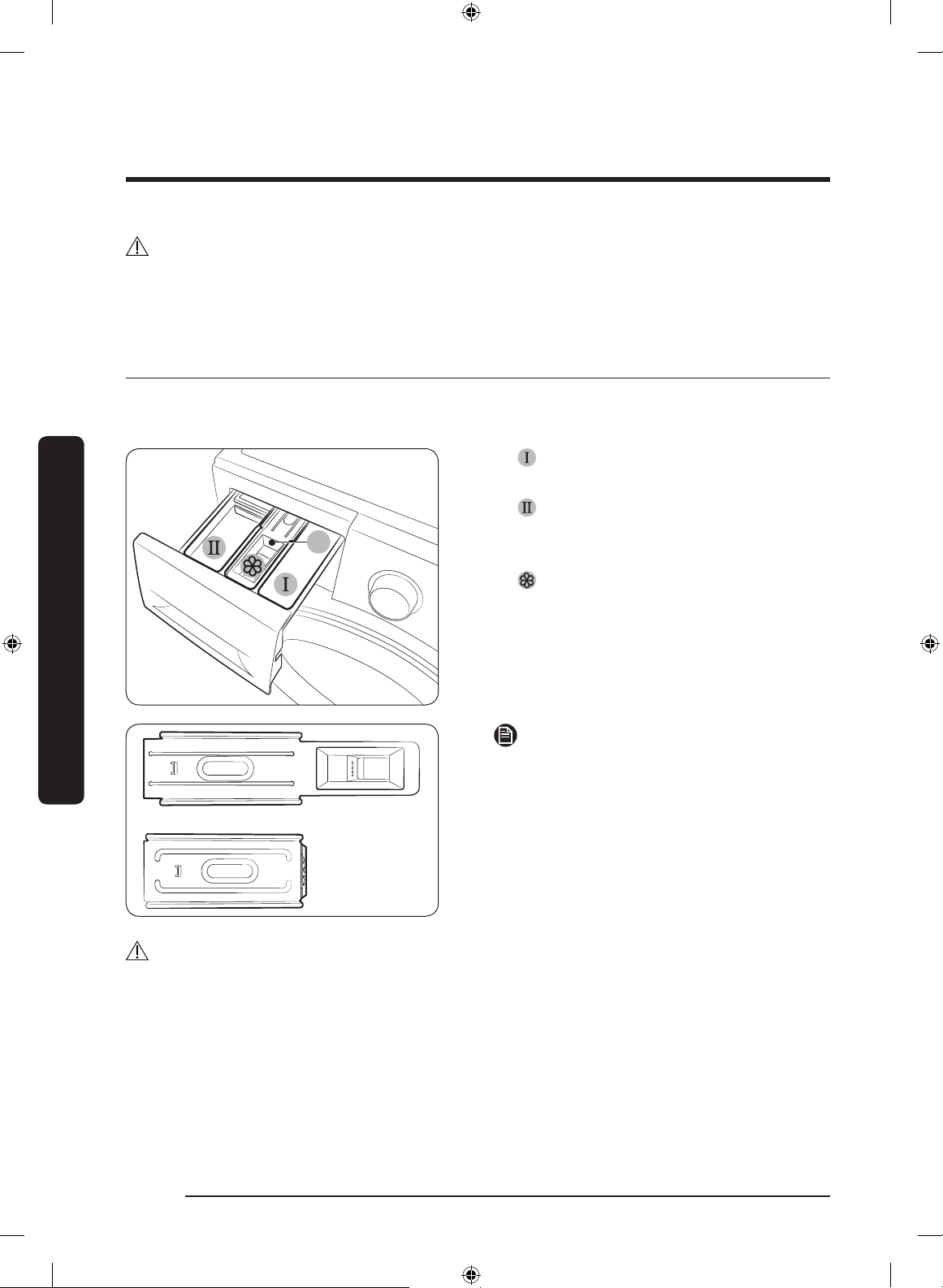 II

I

I

II