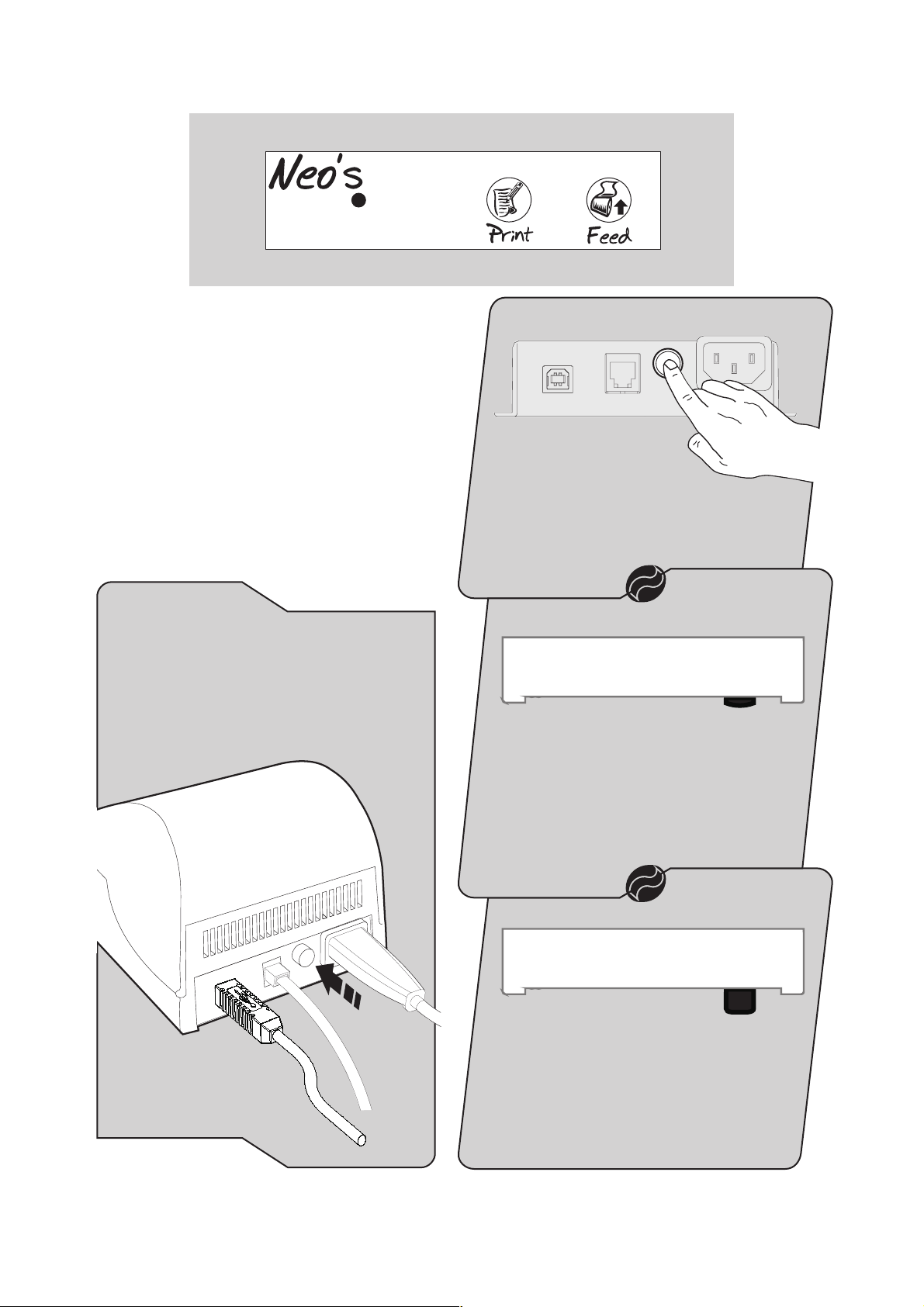 Neo's

Print

Feed