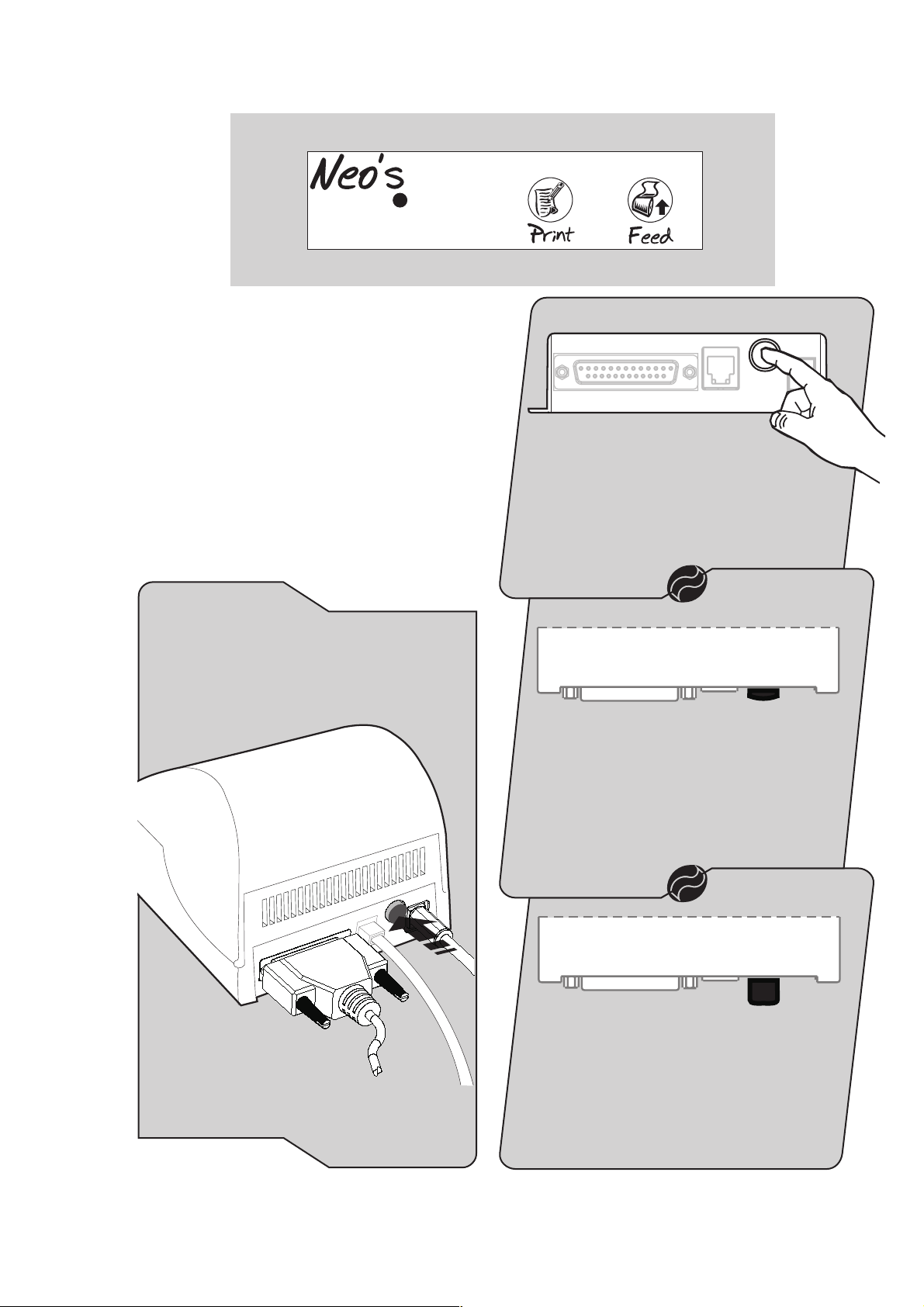 Neo's

Print

Feed