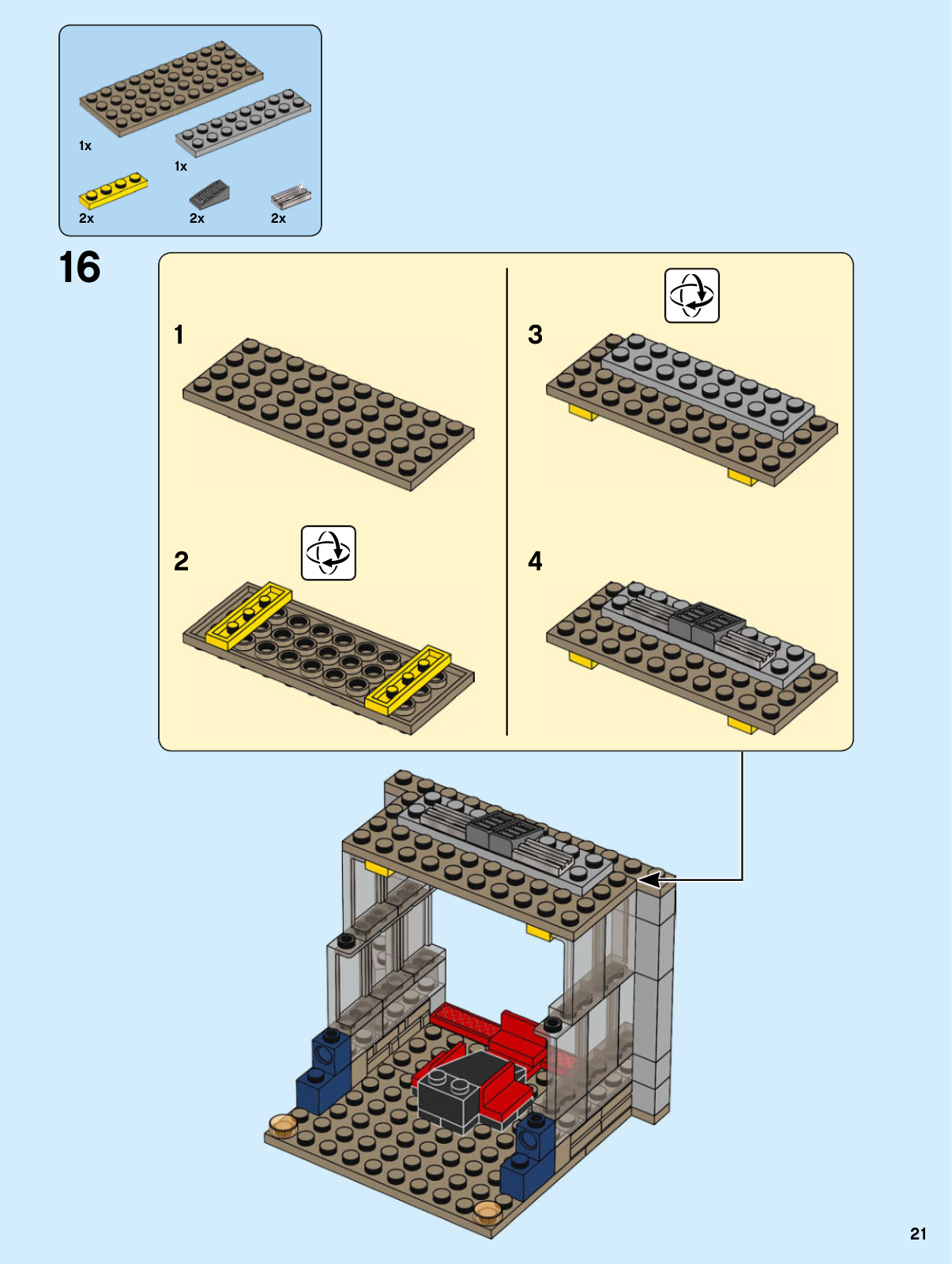 1x
1x
2x
2x
2x

16

1

2

3

4

21