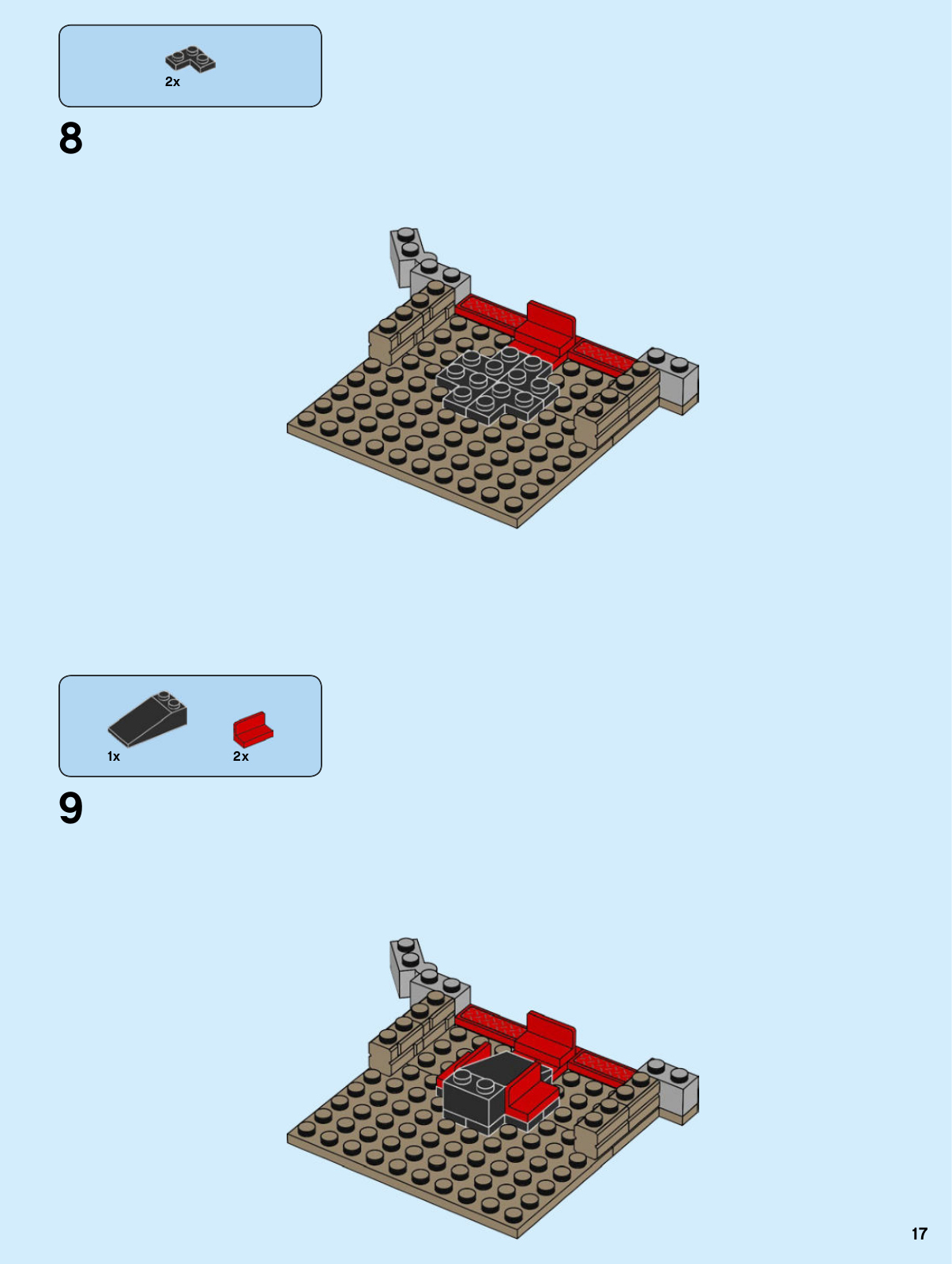 2x

8

1x

2x

9

17