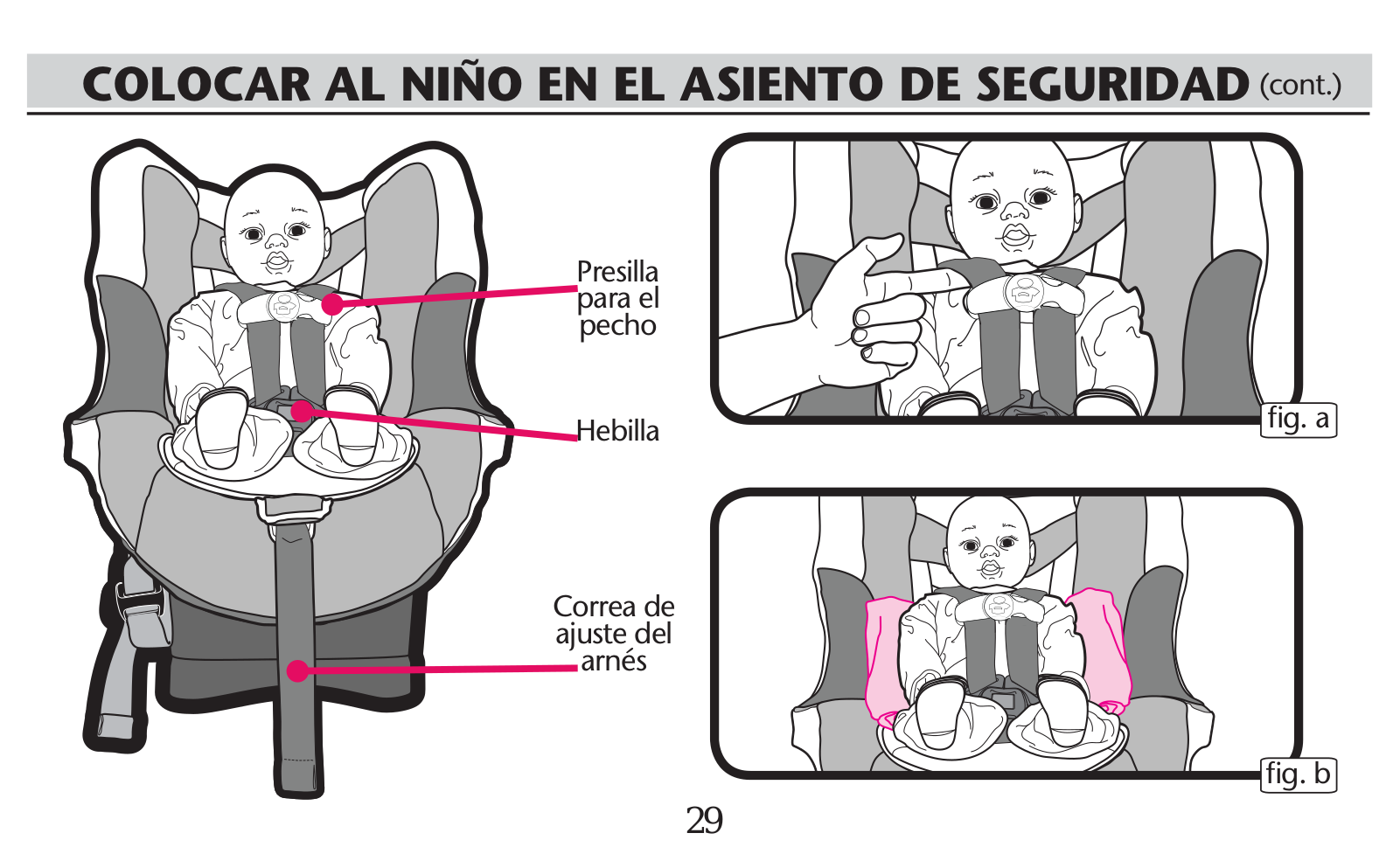 COLOCAR AL NIÑO EN EL ASIENTO DE SEGURIDAD (cont.)

Presilla para el pecho

Hebilla

Correa de ajuste del arnés

fig. a

fig. b

29