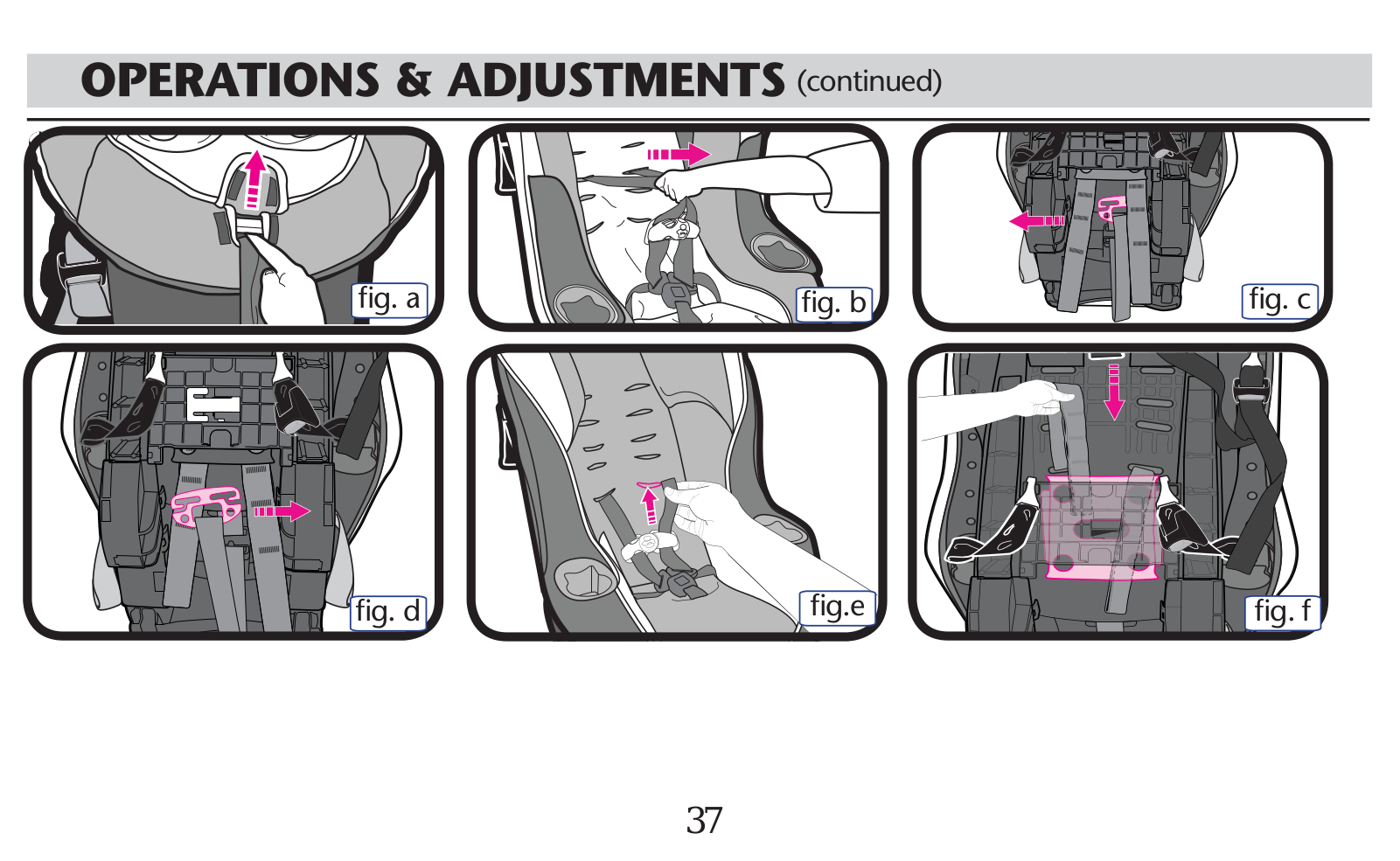 OPERATIONS & ADJUSTMENTS (continued)

fig. a

fig. b

fig. c

fig. d

fig.e

fig. f

37