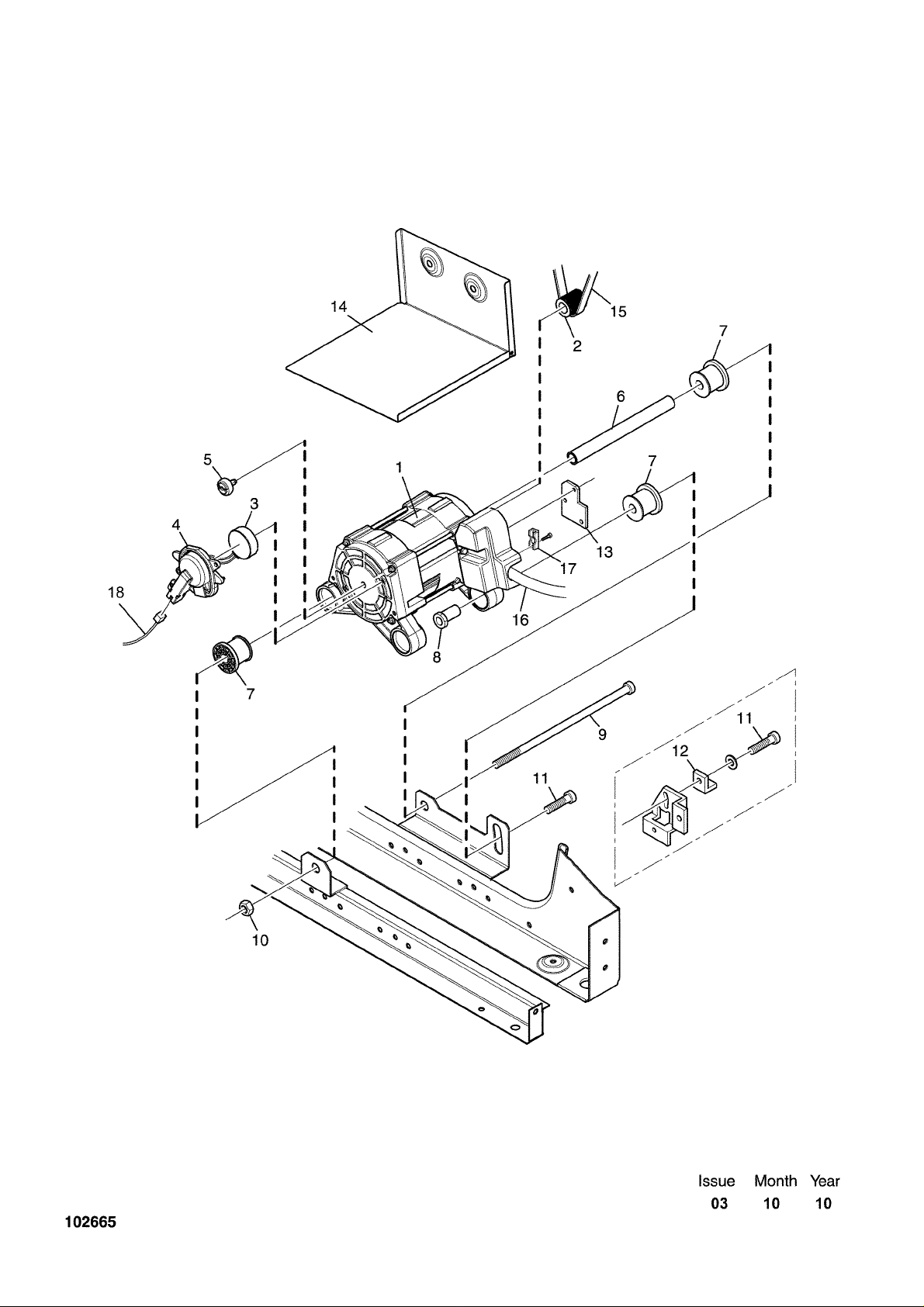 14

15

2

7

6

5

1

7

3

4

13

17

18

16

8

7

9

11

12

11

10

| Issue | Month | Year |
|---|---|---|
| 03 | 10 | 10 |

102665