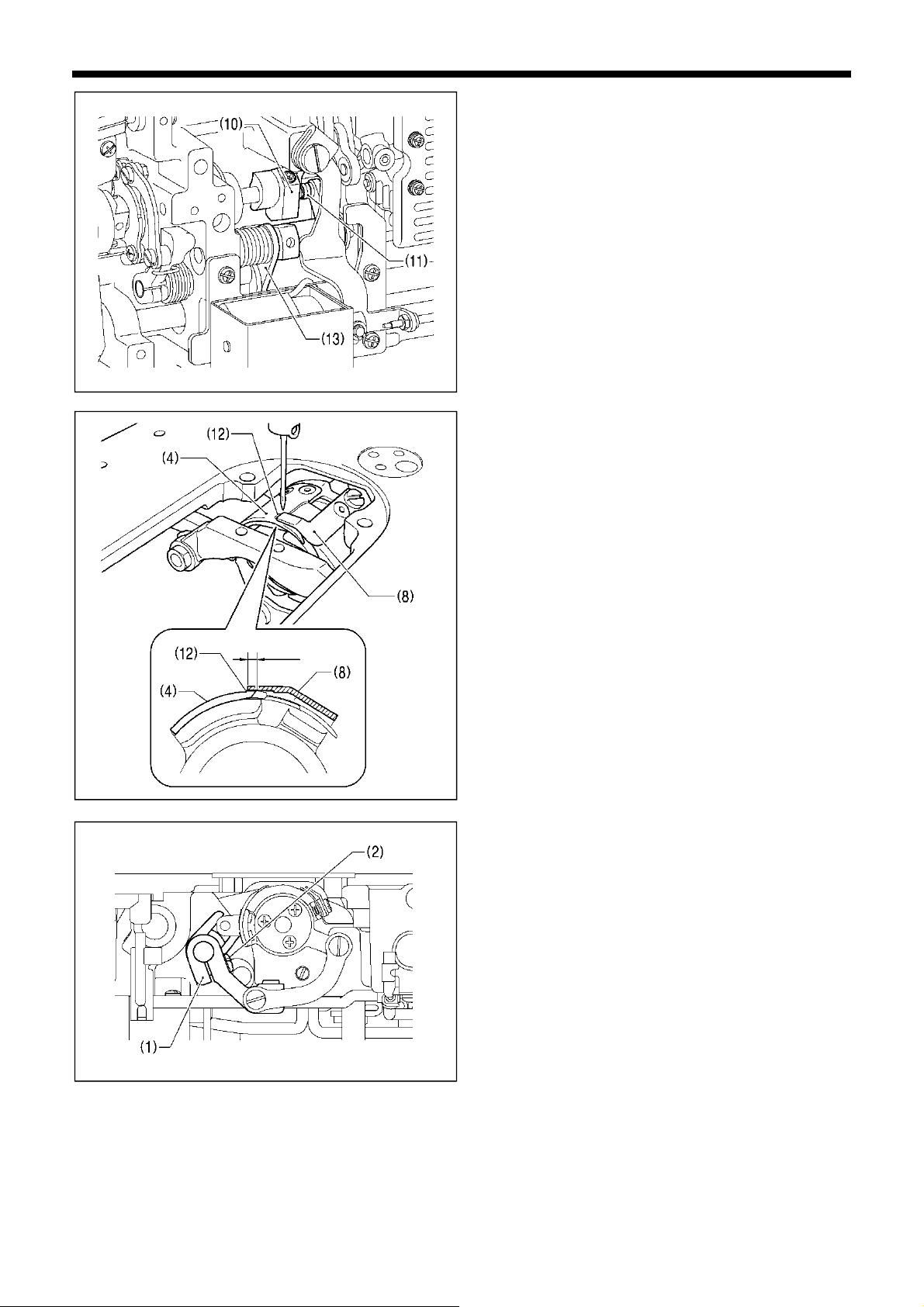 (10)
(11)
(13)

(12)
(4)
(8)
(12)
(4)
(8)

(2)
(1)