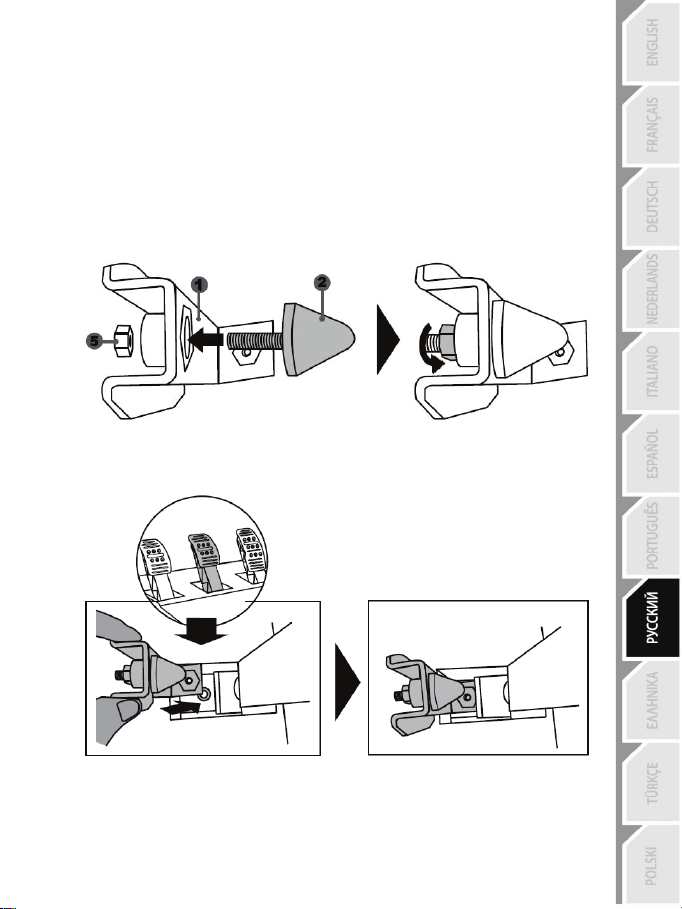 1
2
5

ENGLISH
FRANÇAIS
DEUTSCH
NEDERLANDS
ITALIANO
ESPAÑOL
PORTUGUÊS
РУССКИЙ
ΕΛΛΗΝΙΚΑ
TÜRKÇE
POLSKI