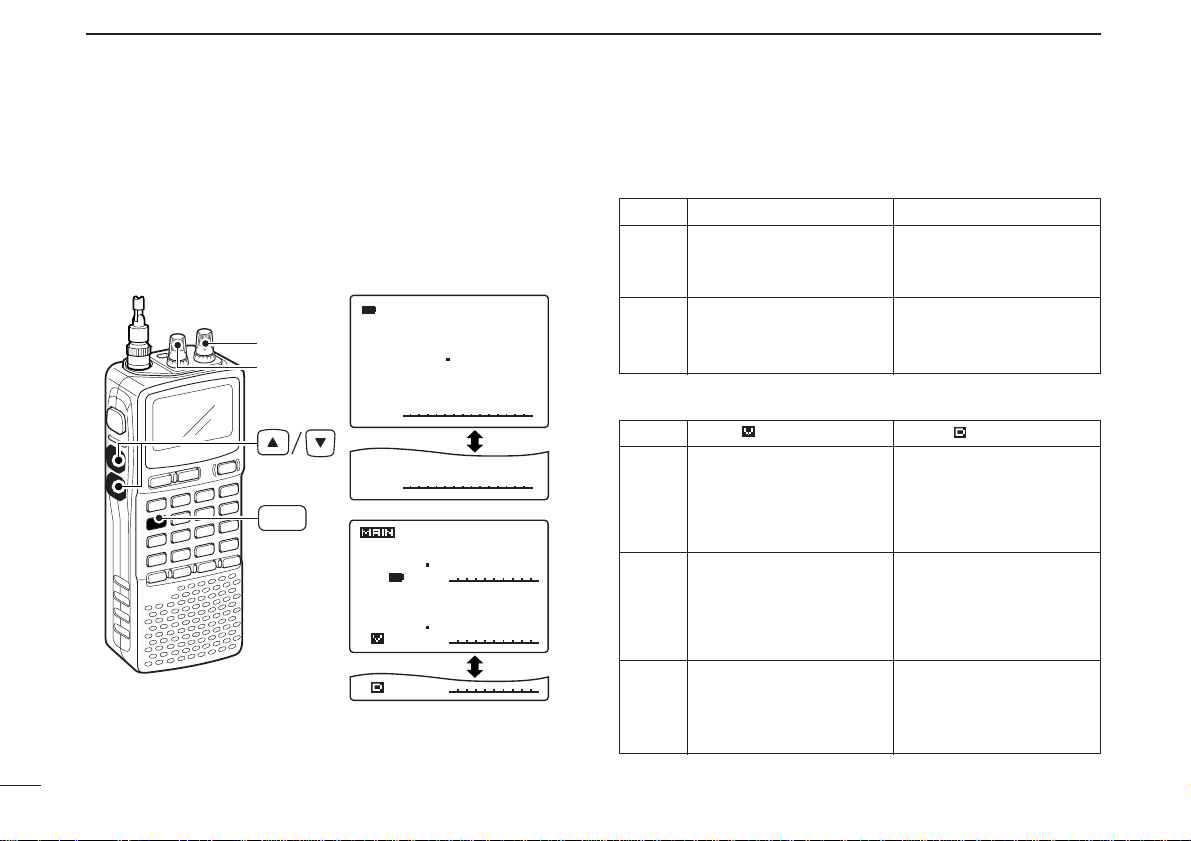 MAIN