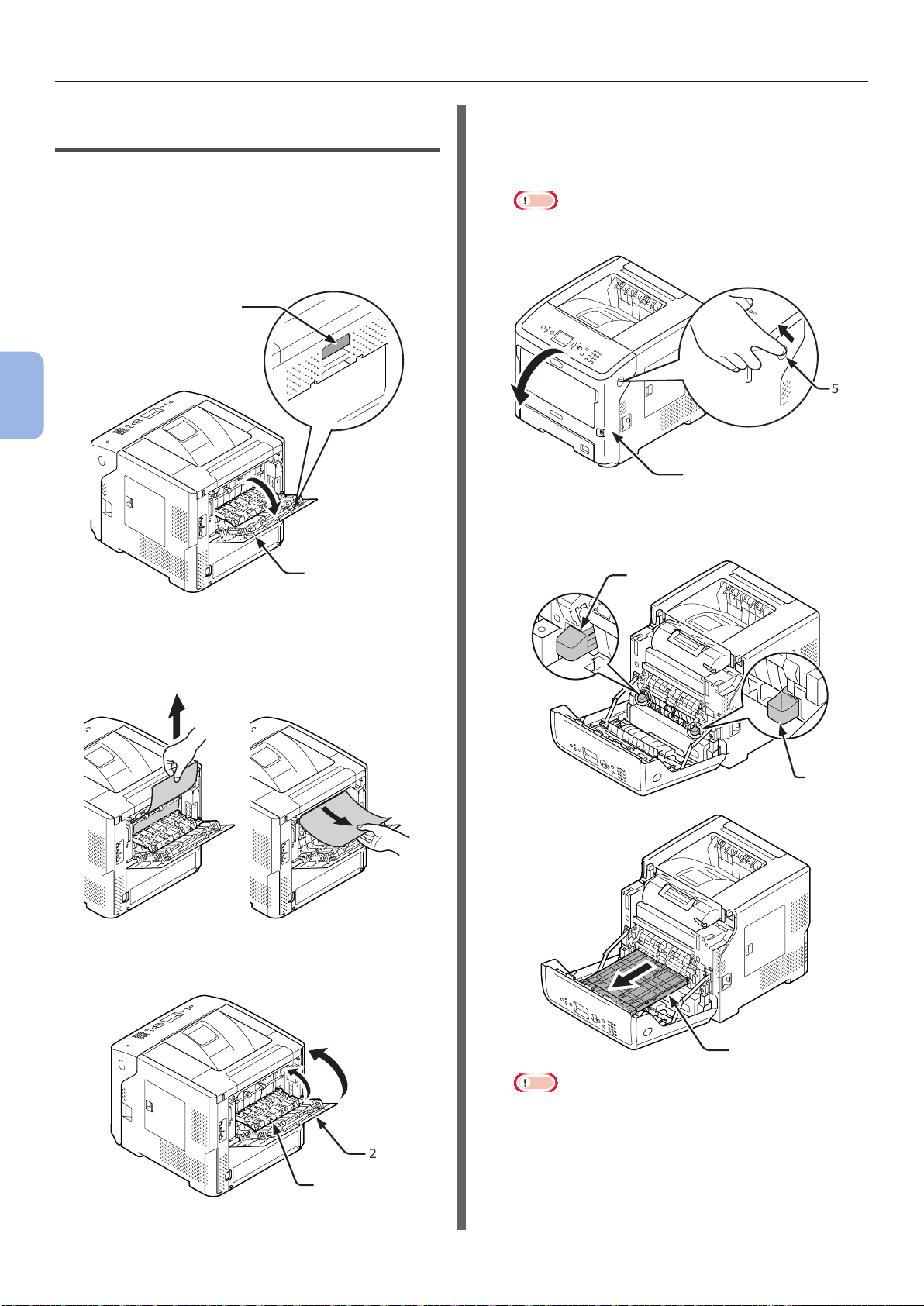 5

2